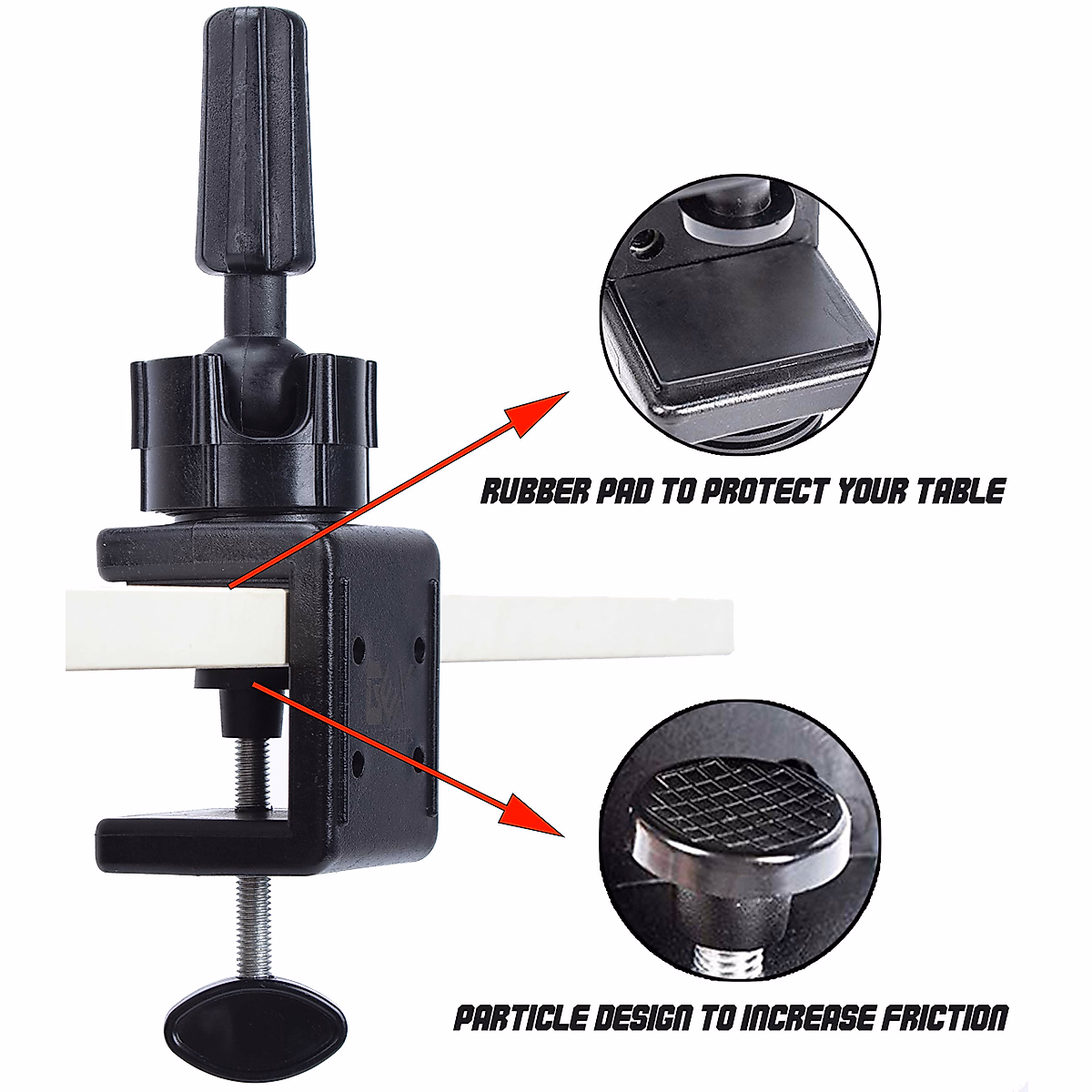 RUBBER PAD TO PROTECT YOUR TABLE

PARTICLE DESIGN TO INCREASE FRICTION