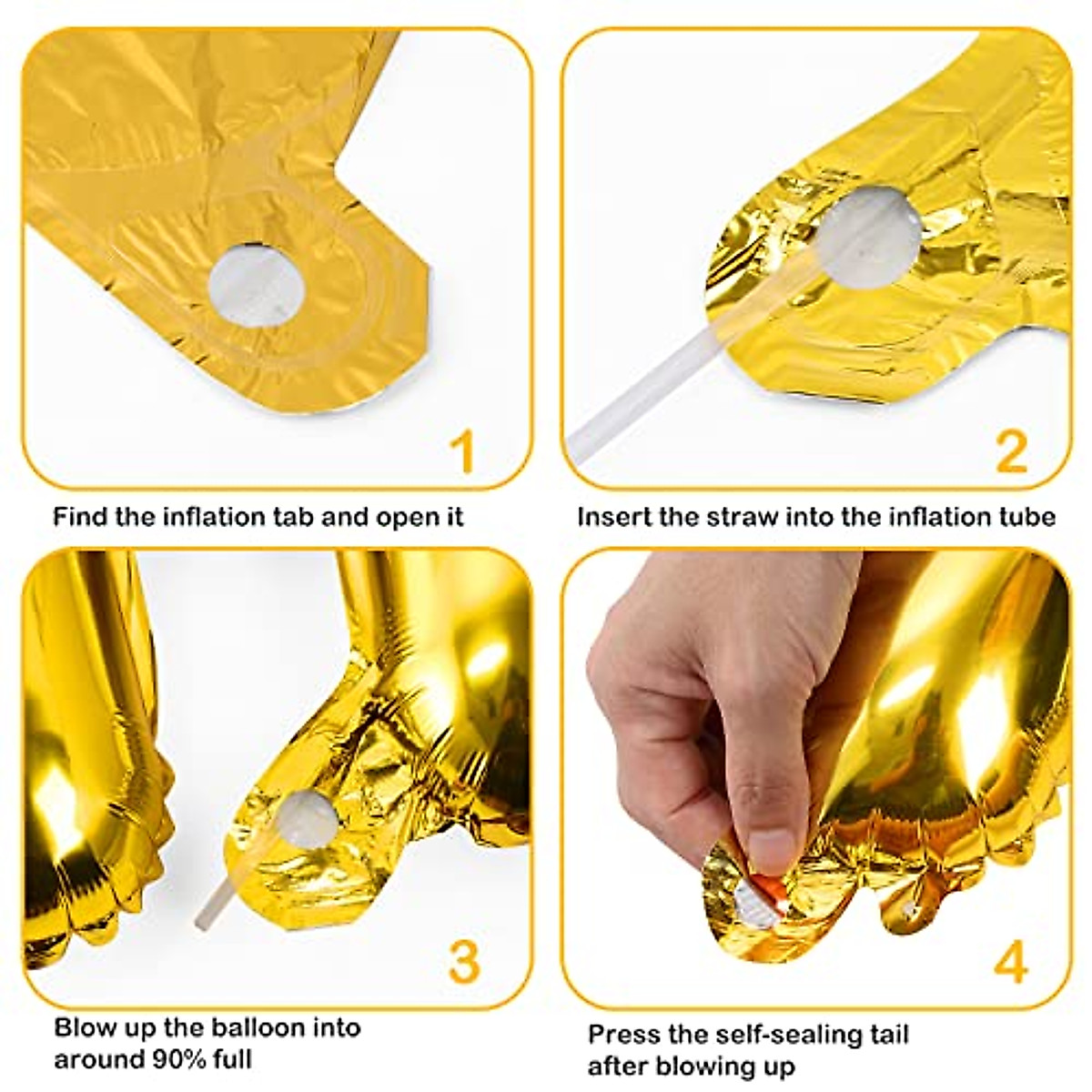 1

Find the inflation tab and open it

2

Insert the straw into the inflation tube

3

Blow up the balloon into around 90% full

4

Press the self-sealing tail after blowing up