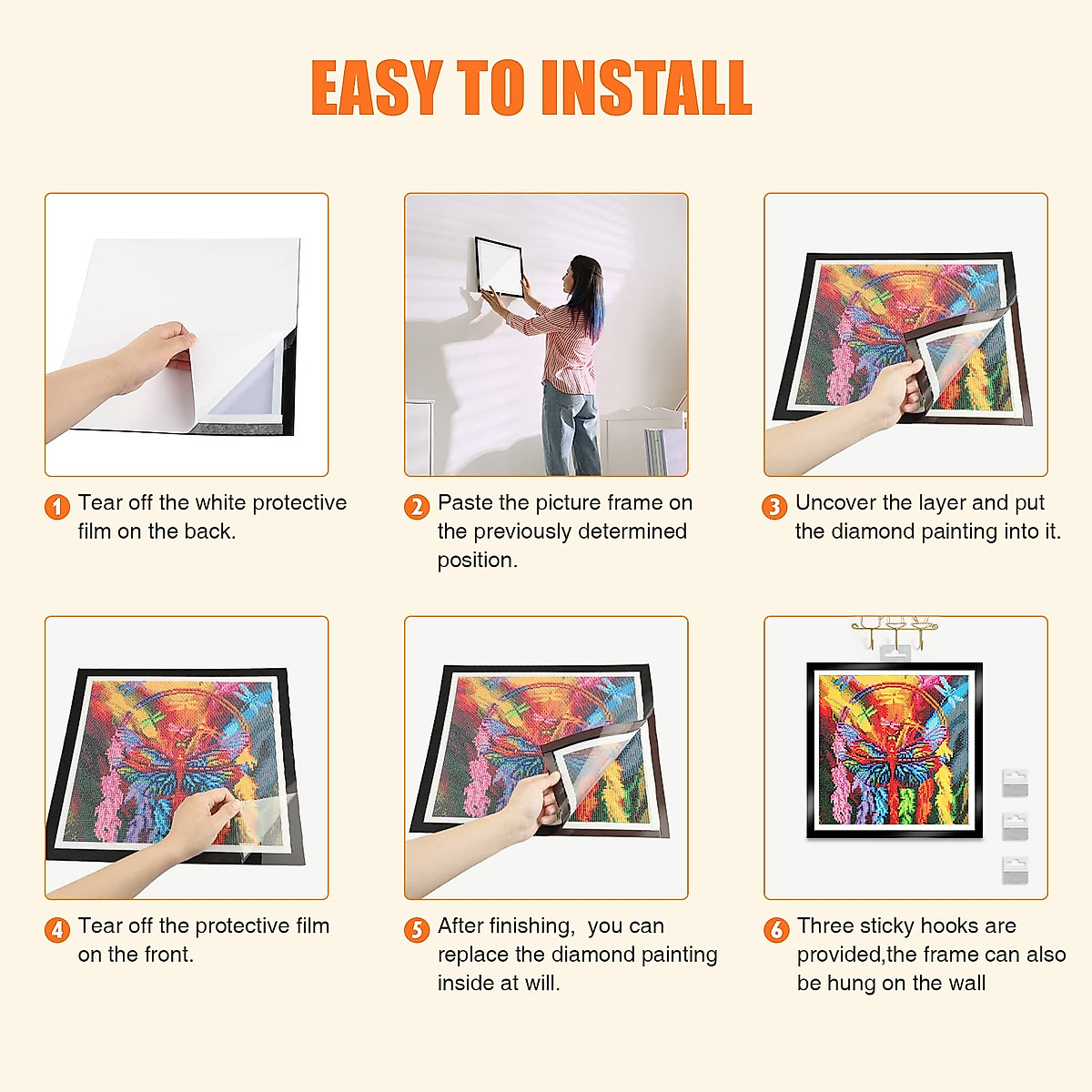 EASY TO INSTALL

1 Tear off the white protective film on the back.

2 Paste the picture frame on the previously determined position.

3 Uncover the layer and put the diamond painting into it.

4 Tear off the protective film on the front.

5 After finishing, you can replace the diamond painting inside at will.

6 Three sticky hooks are provided,the frame can also be hung on the wall