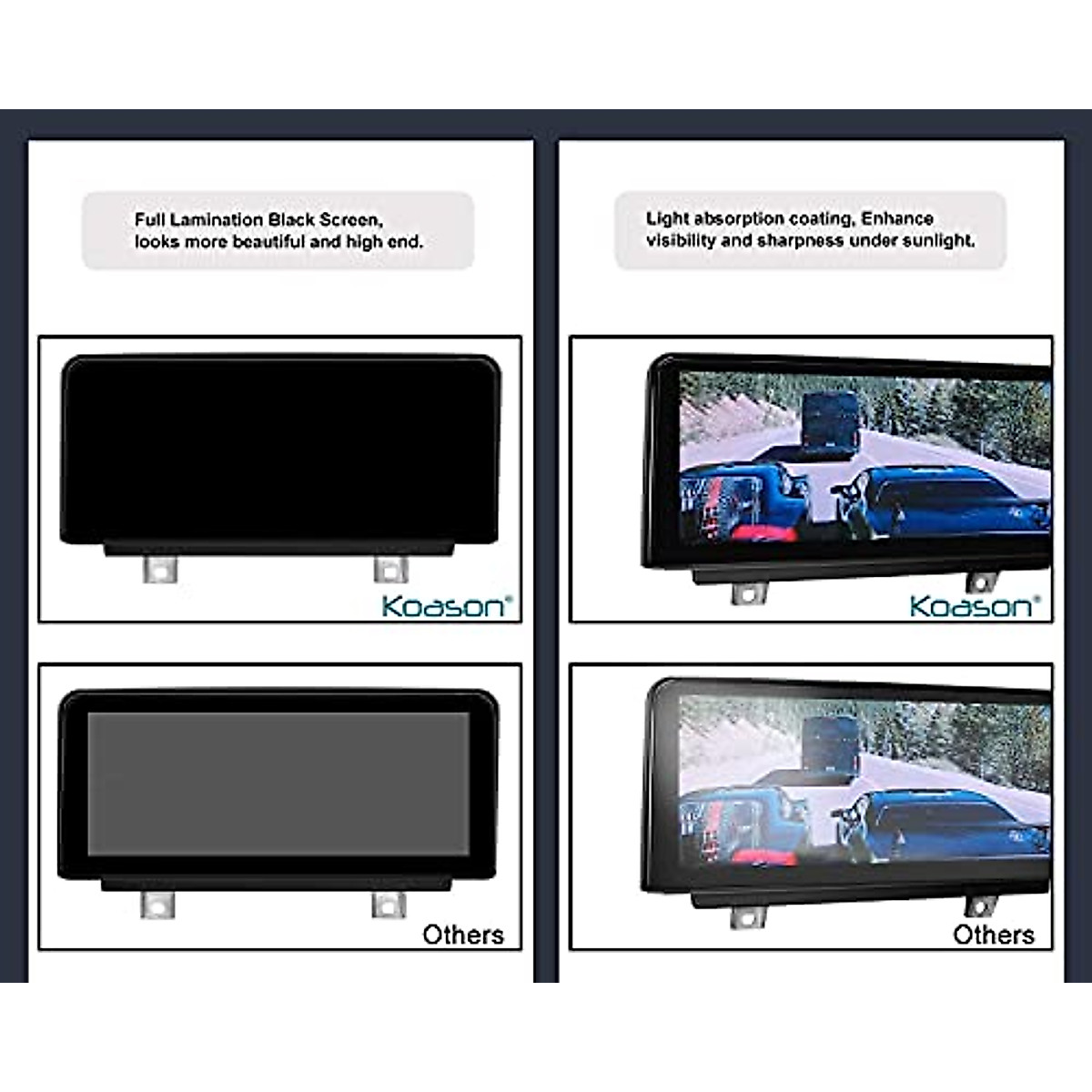 Full Lamination Black Screen, looks more beautiful and high end.

Koason®

Others

Light absorption coating, Enhance visibility and sharpness under sunlight.

Koason®

Others