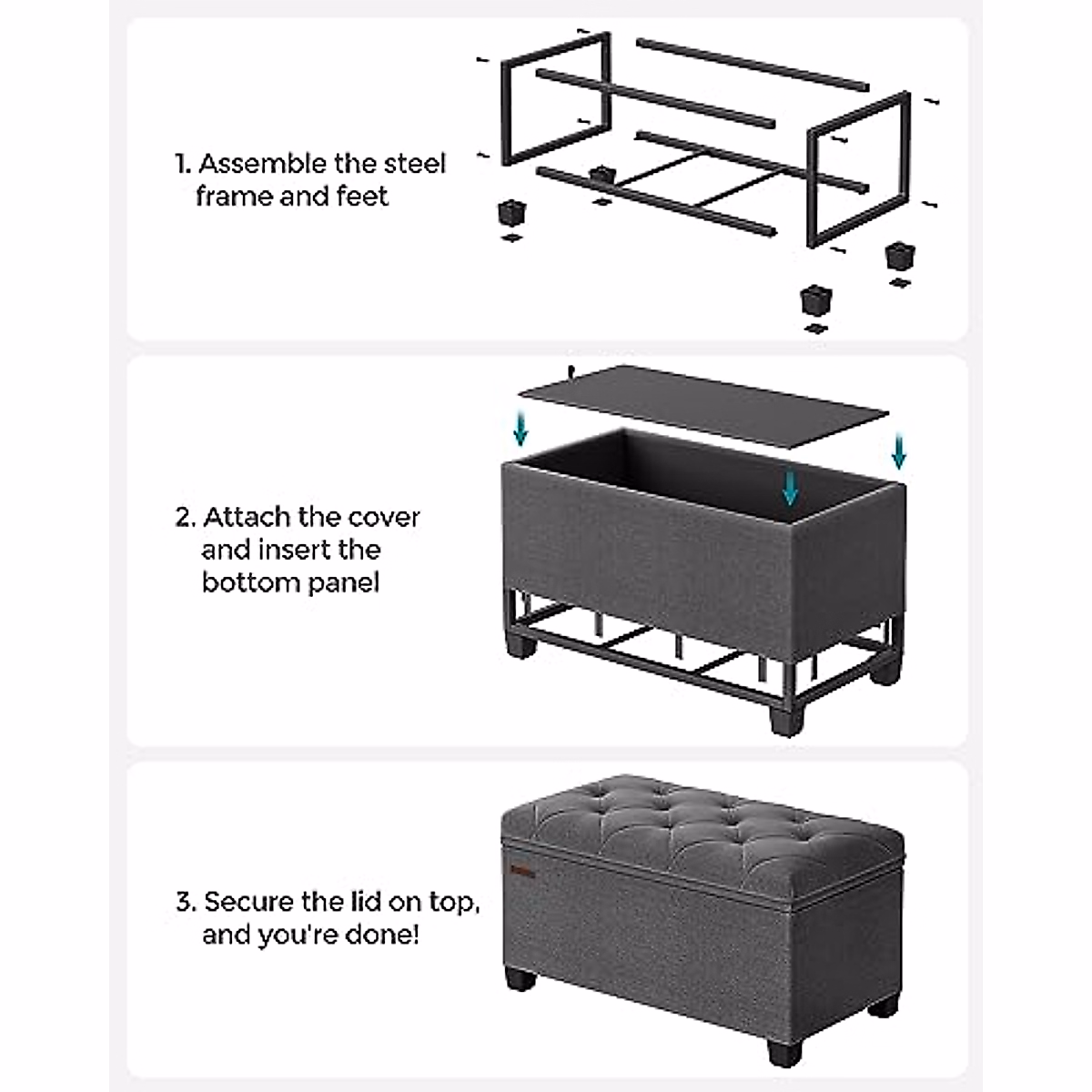 1. Assemble the steel frame and feet

2. Attach the cover and insert the bottom panel

3. Secure the lid on top, and you're done!