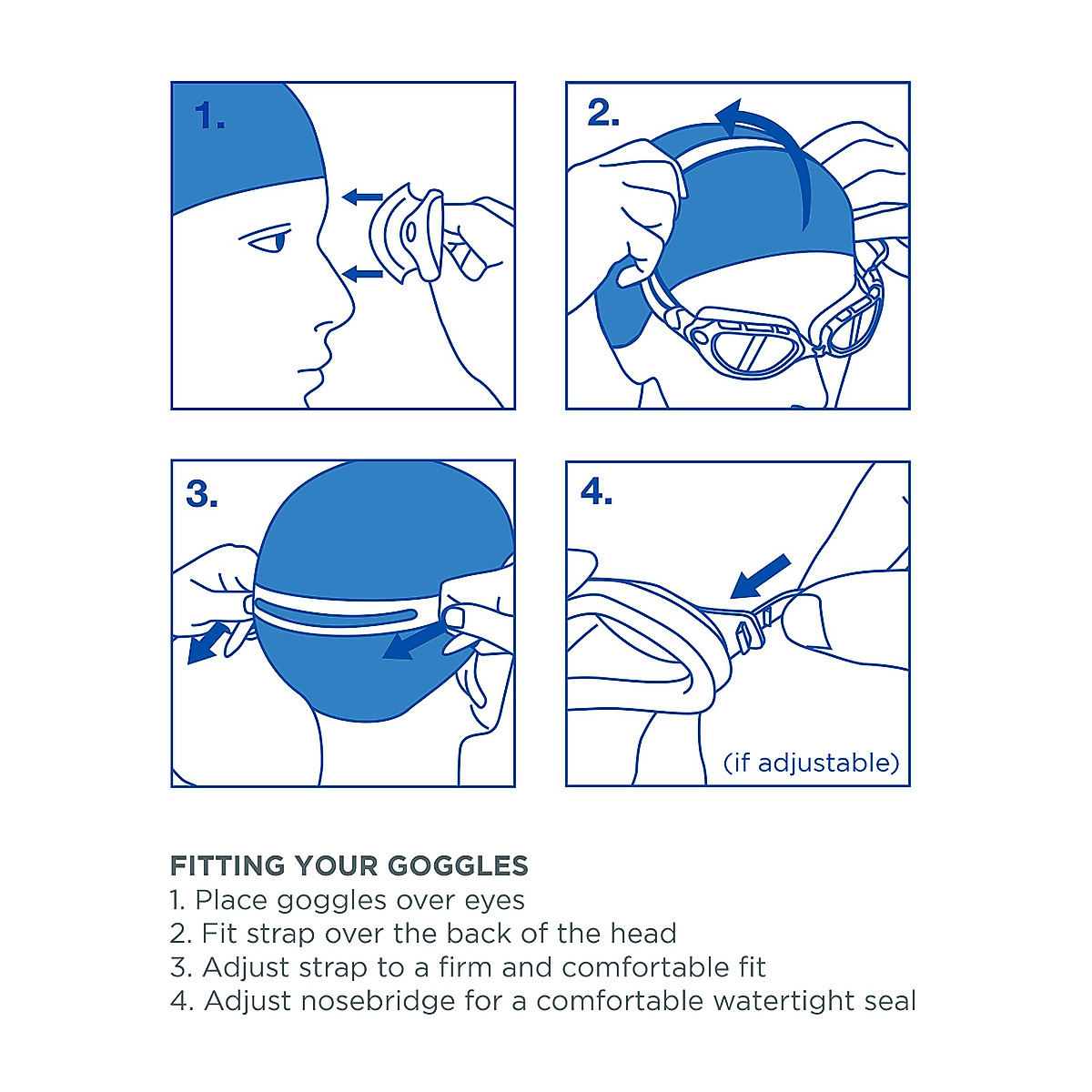 1.

2.

3.

4.

(if adjustable)

FITTING YOUR GOGGLES
1. Place goggles over eyes
2. Fit strap over the back of the head
3. Adjust strap to a firm and comfortable fit
4. Adjust nosebridge for a comfortable watertight seal