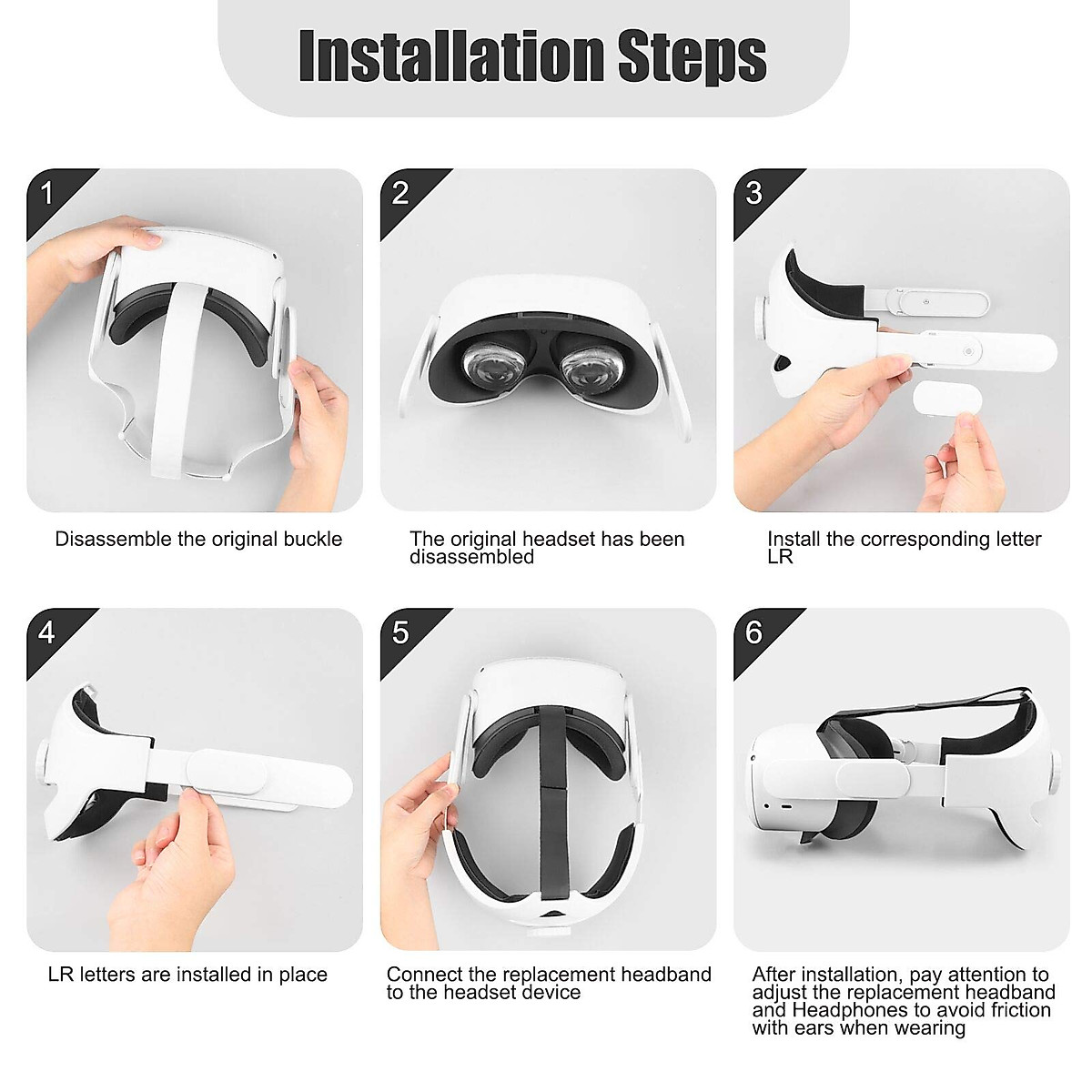 Installation Steps

1

Disassemble the original buckle

2

The original headset has been disassembled

3

Install the corresponding letter LR

4

LR letters are installed in place

5

Connect the replacement headband to the headset device

6

After installation, pay attention to adjust the replacement headband and Headphones to avoid friction with ears when wearing