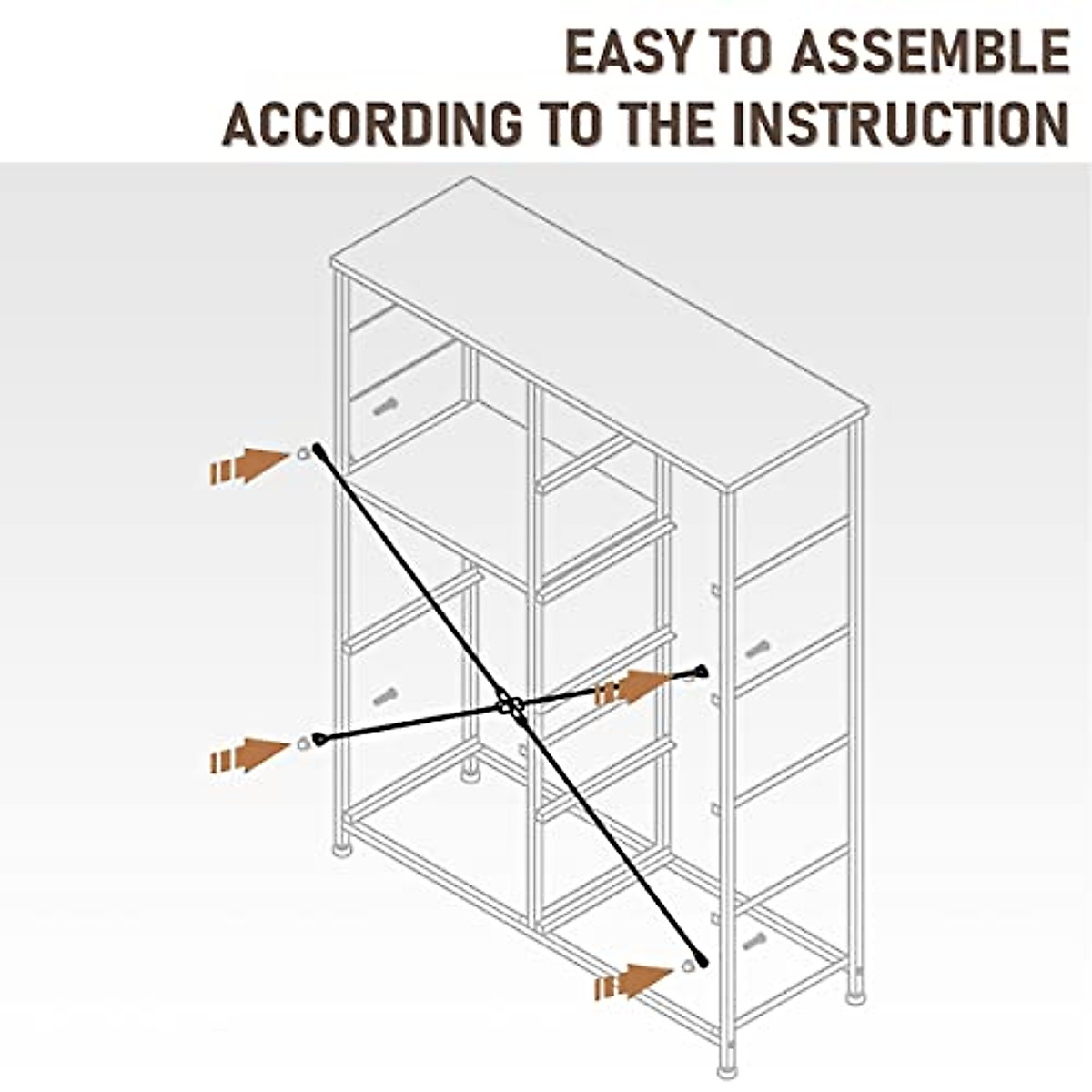 EASY TO ASSEMBLE
ACCORDING TO THE INSTRUCTION