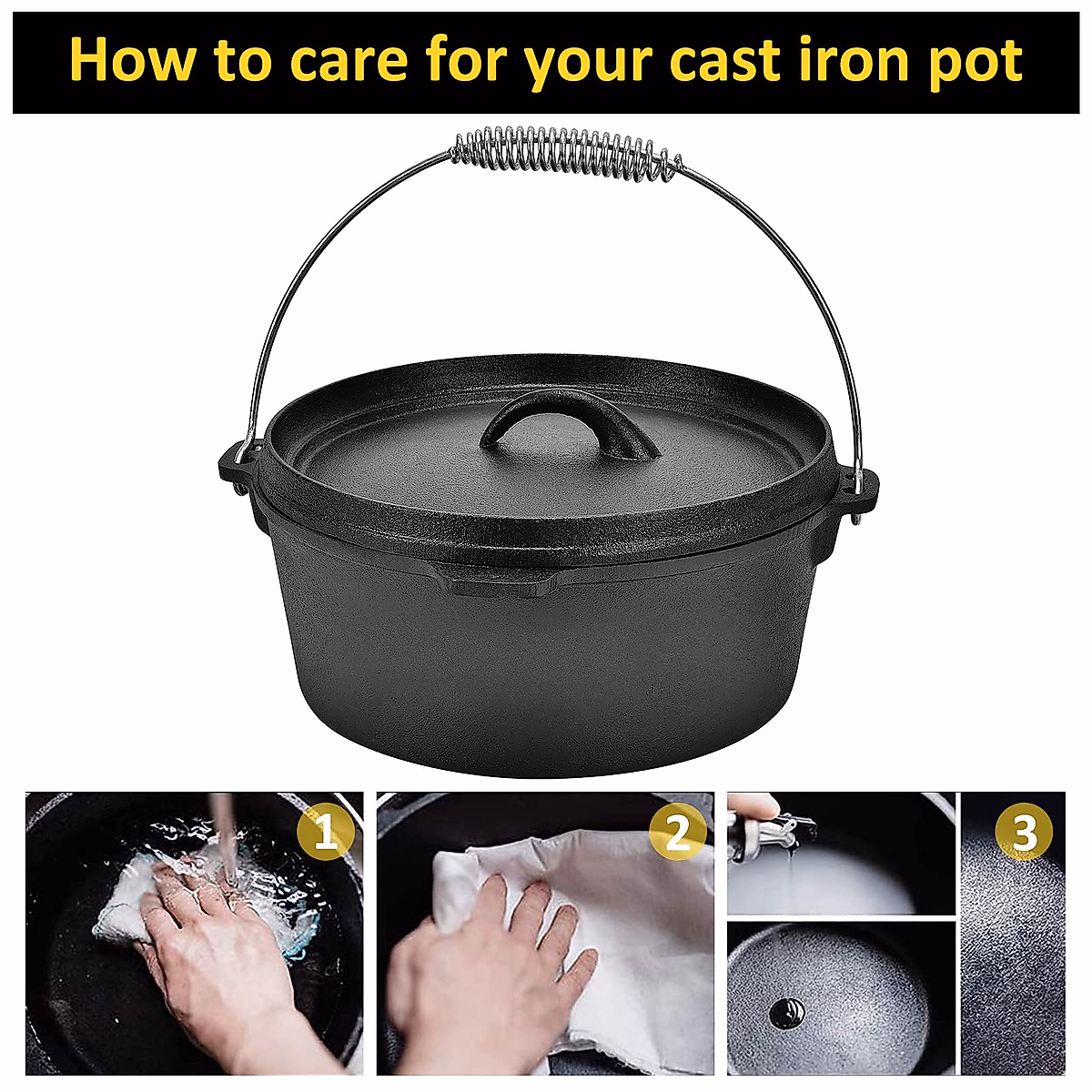 How to care for your cast iron pot

1

2

3