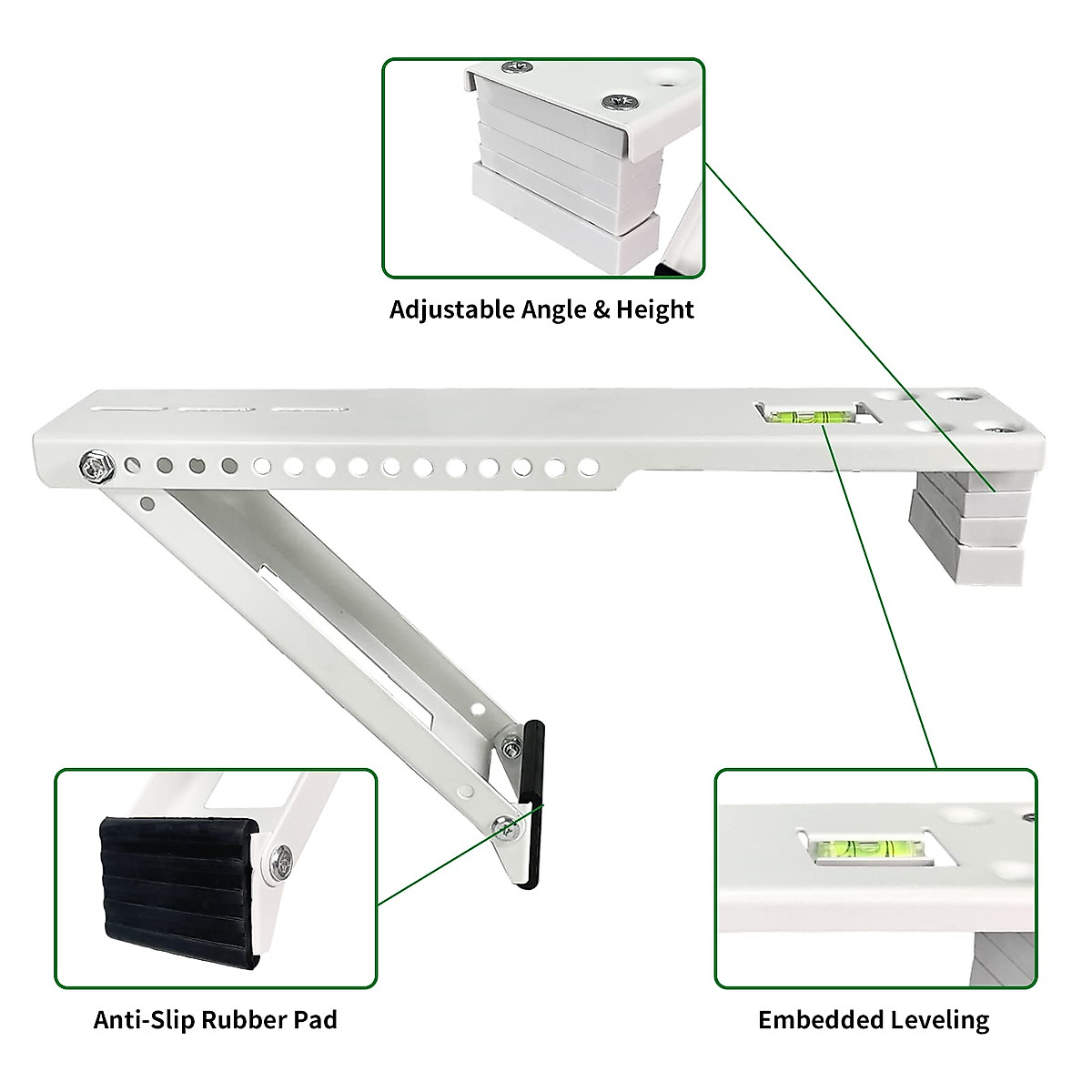 Adjustable Angle & Height

Anti-Slip Rubber Pad

Embedded Leveling