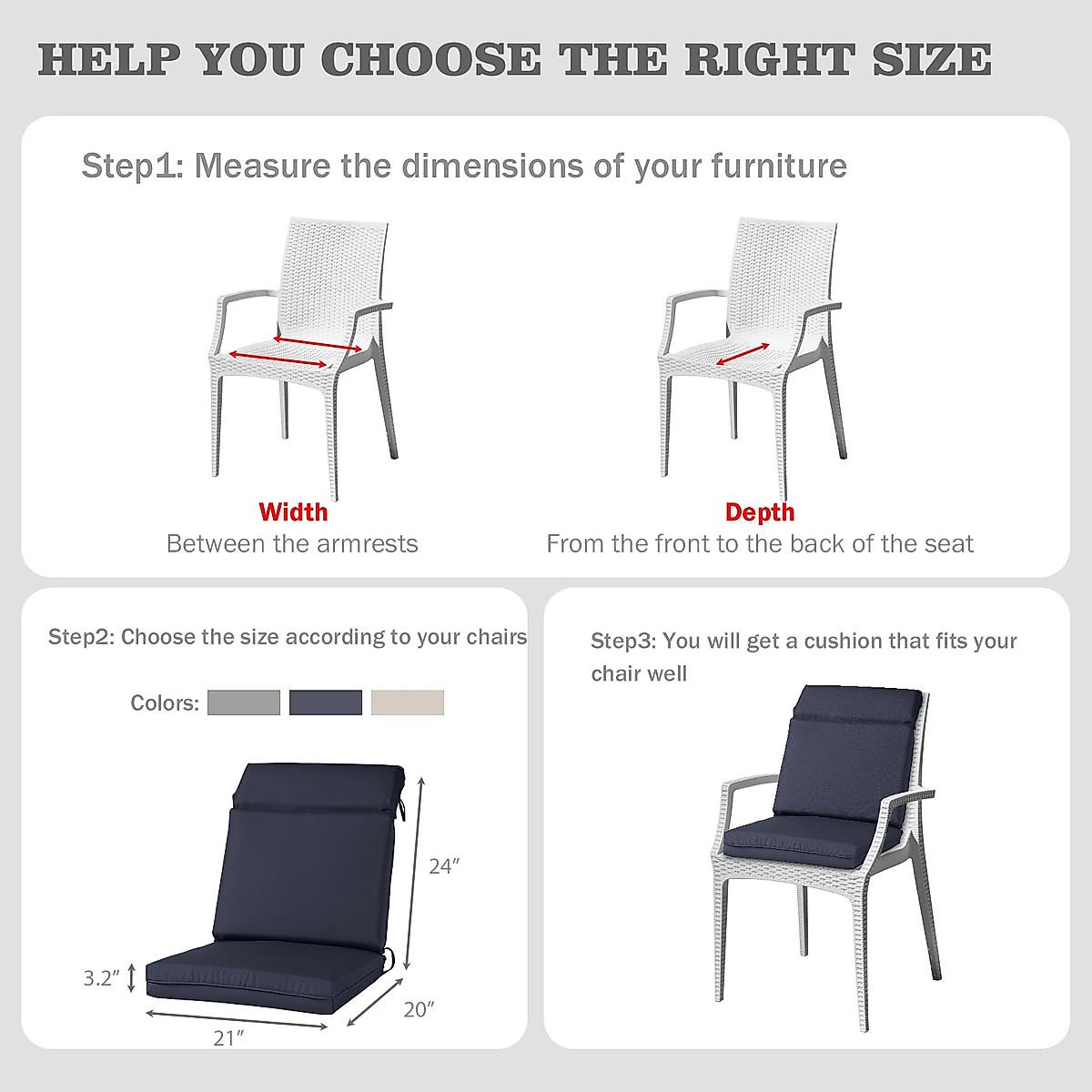 HELP YOU CHOOSE THE RIGHT SIZE

Step1: Measure the dimensions of your furniture

Width
Between the armrests

Depth
From the front to the back of the seat

Step2: Choose the size according to your chairs

Colors:

24″

3.2″

20″

21″

Step3: You will get a cushion that fits your chair well