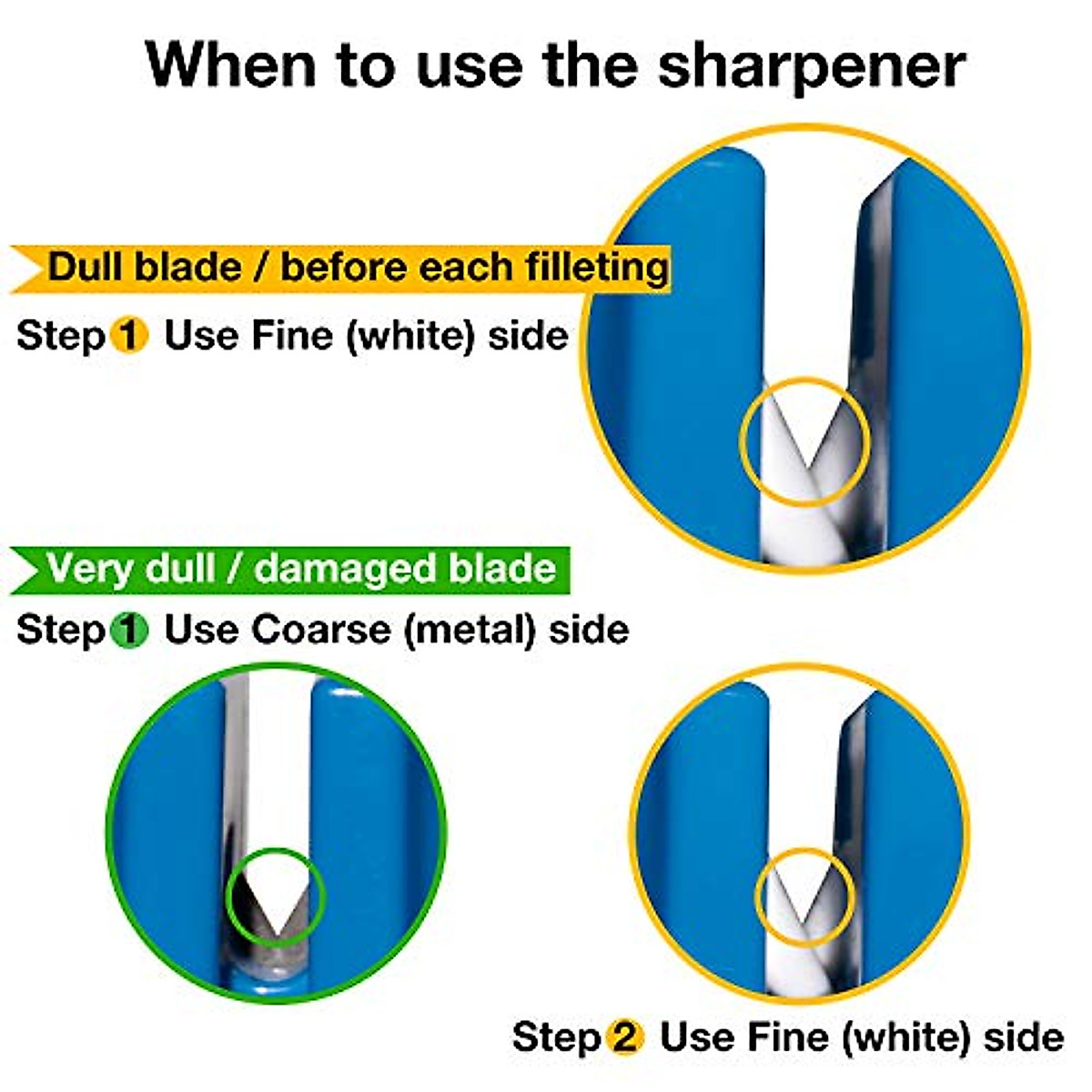 When to use the sharpener

Dull blade / before each filleting

Step 1 Use Fine (white) side

Very dull / damaged blade

Step 1 Use Coarse (metal) side

Step 2 Use Fine (white) side