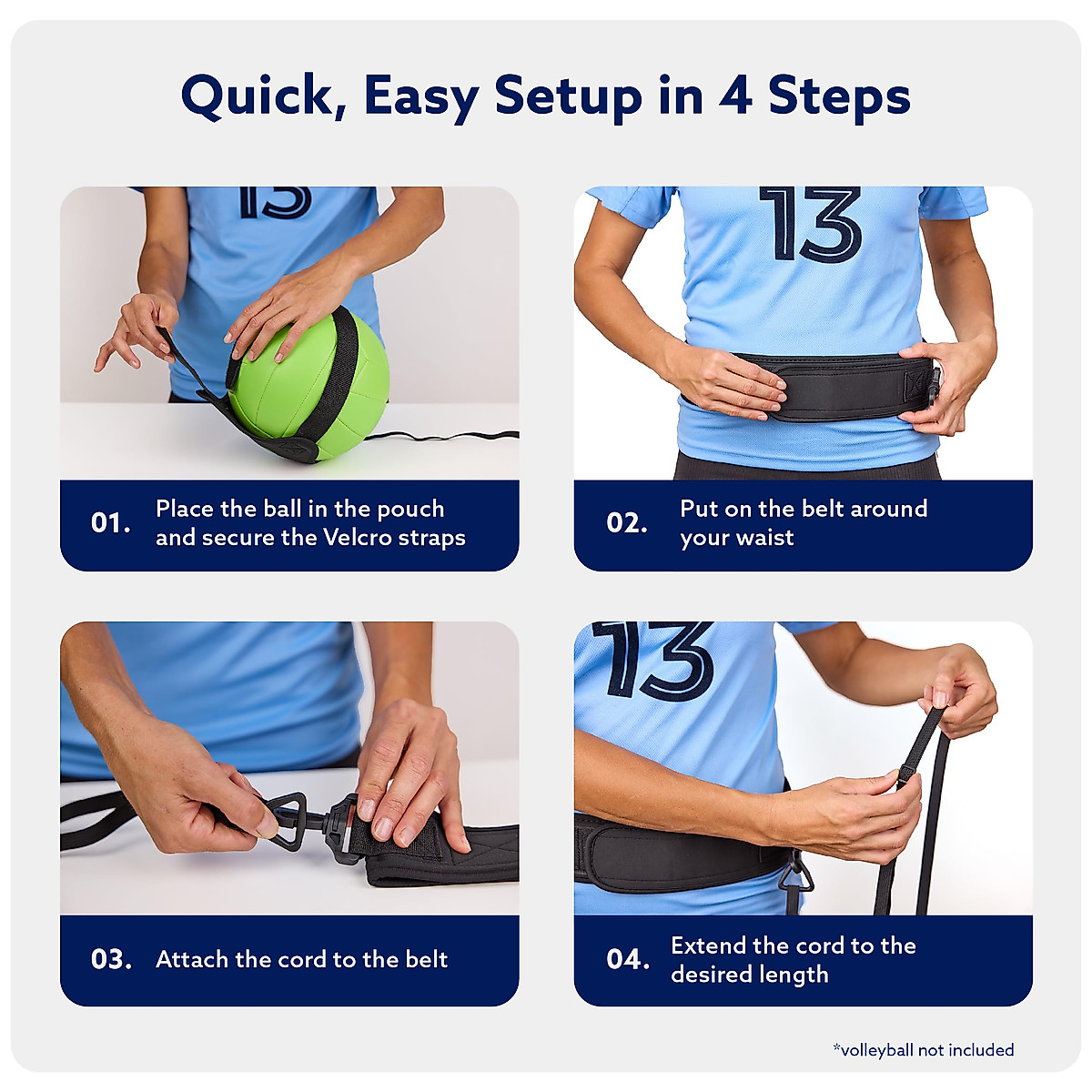 Quick, Easy Setup in 4 Steps

13

01. Place the ball in the pouch and secure the Velcro straps

13

02. Put on the belt around your waist

03. Attach the cord to the belt

13

04. Extend the cord to the desired length

*volleyball not included