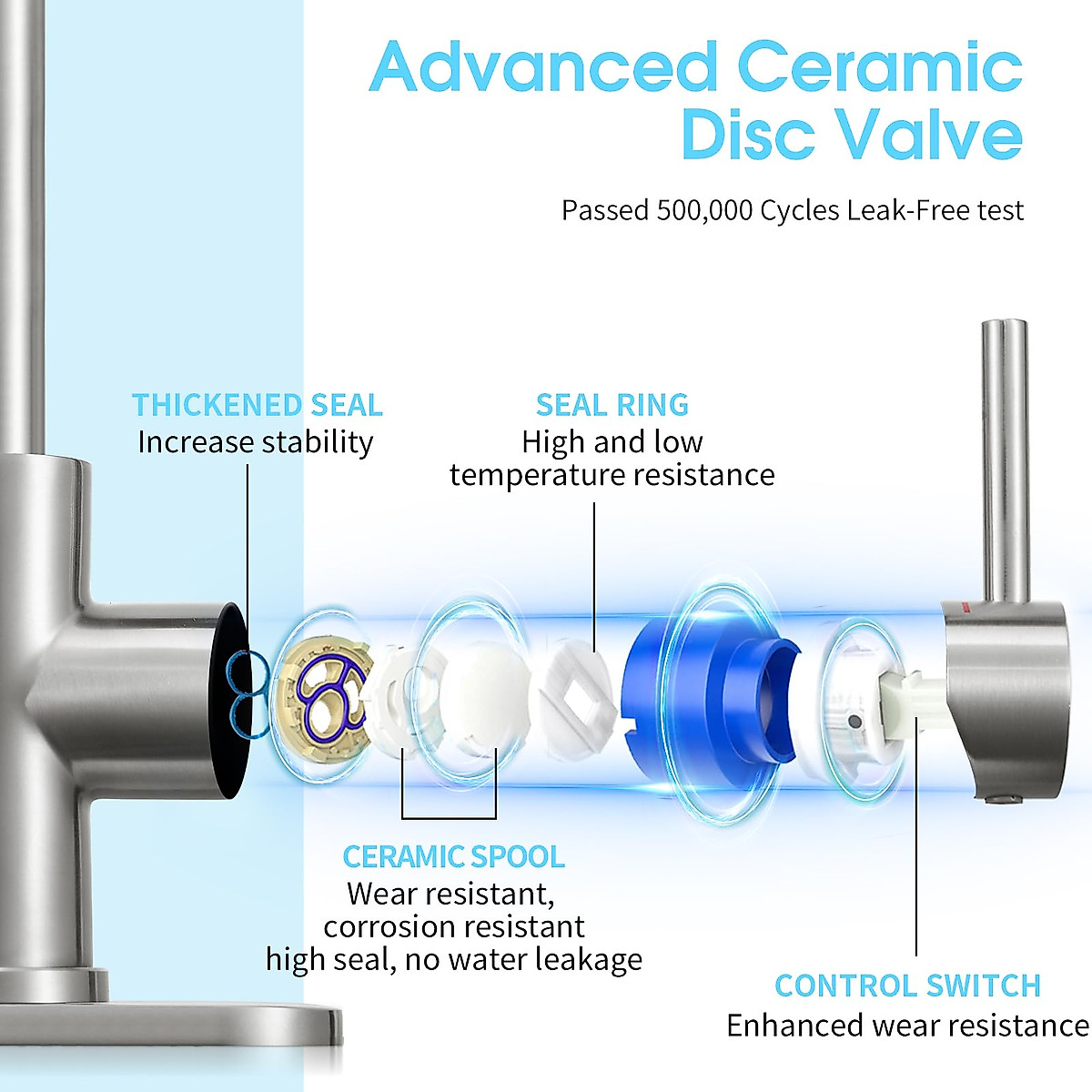 Advanced Ceramic Disc Valve

Passed 500,000 Cycles Leak-Free test

THICKENED SEAL
Increase stability

SEAL RING
High and low temperature resistance

CERAMIC SPOOL
Wear resistant, corrosion resistant high seal, no water leakage

CONTROL SWITCH
Enhanced wear resistance