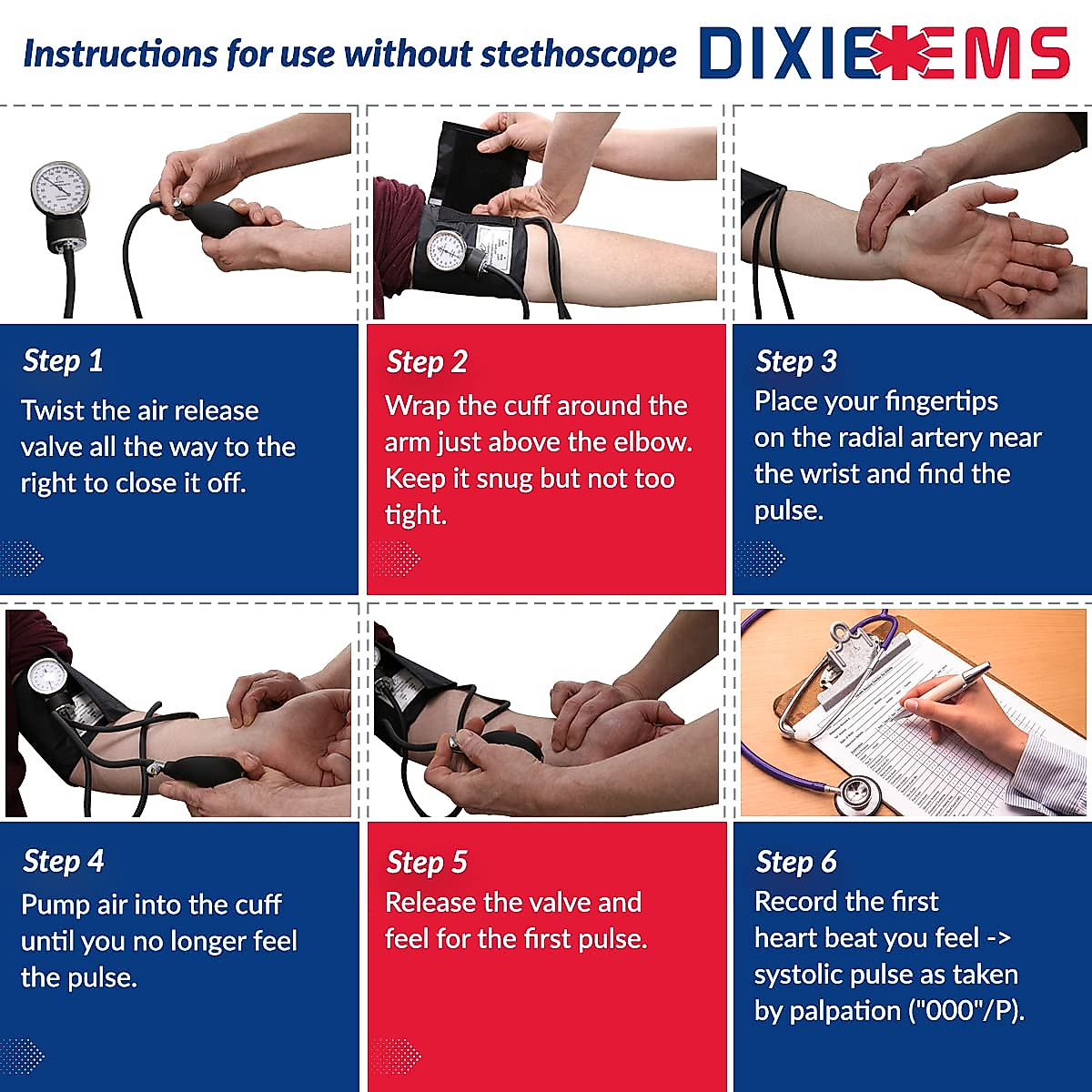 Instructions for use without stethoscope

DIXIE EMS

Step 1
Twist the air release valve all the way to the right to close it off.

Step 2
Wrap the cuff around the arm just above the elbow. Keep it snug but not too tight.

Step 3
Place your fingertips on the radial artery near the wrist and find the pulse.

Step 4
Pump air into the cuff until you no longer feel the pulse.

Step 5
Release the valve and feel for the first pulse.

Step 6
Record the first heart beat you feel -> systolic pulse as taken by palpation ("000"/P).