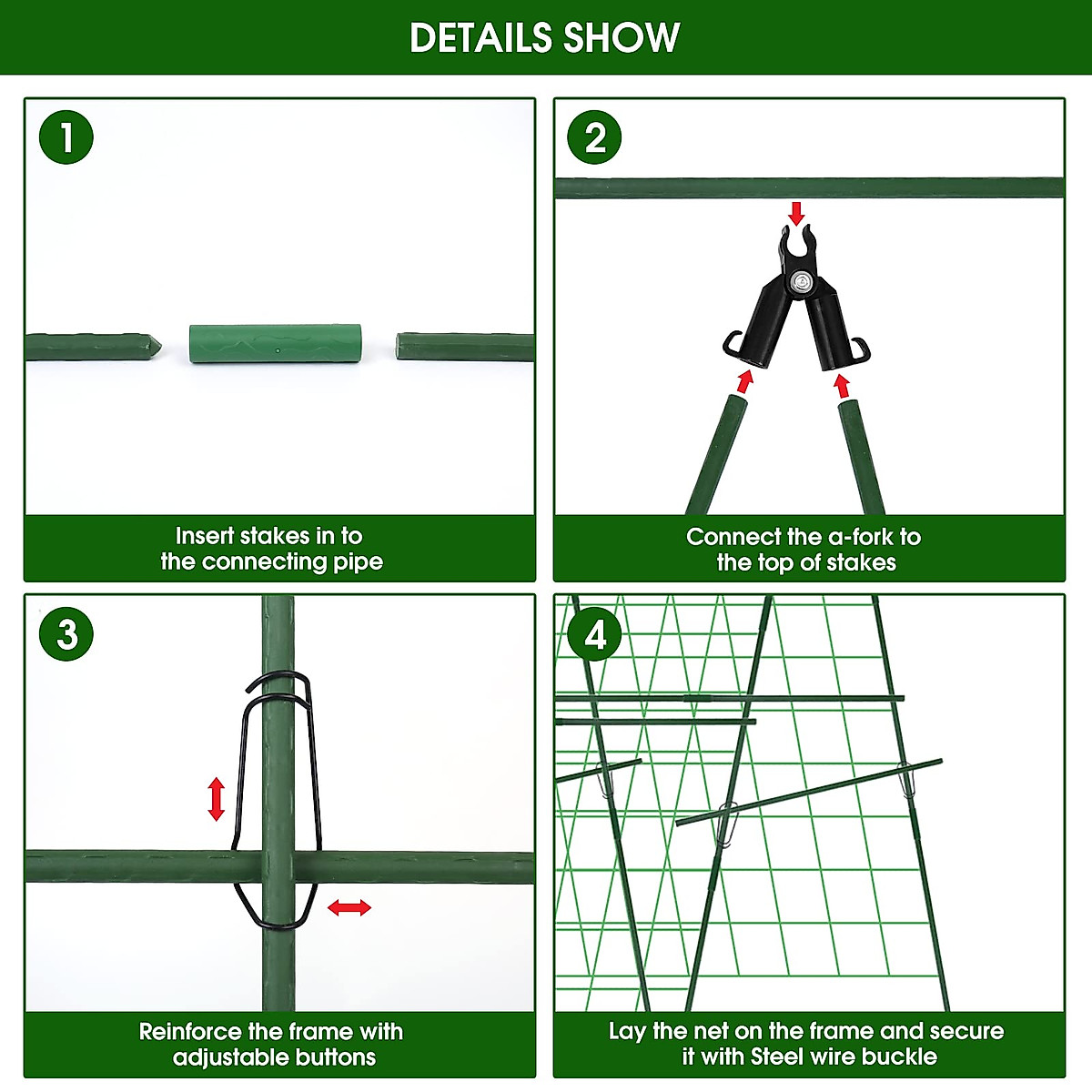 DETAILS SHOW

1

Insert stakes in to the connecting pipe

2

Connect the a-fork to the top of stakes

3

Reinforce the frame with adjustable buttons

4

Lay the net on the frame and secure it with Steel wire buckle