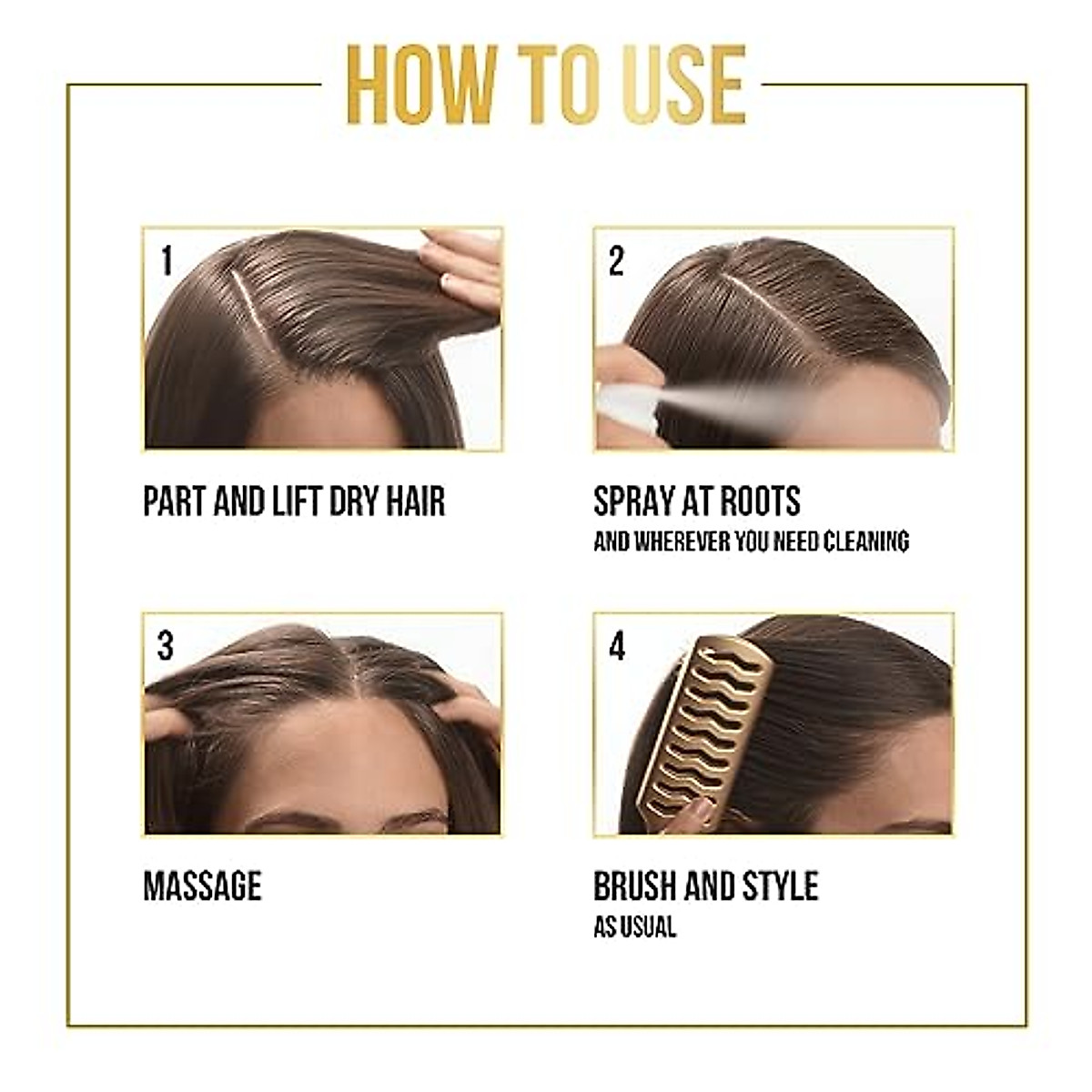 HOW TO USE

1

PART AND LIFT DRY HAIR

2

SPRAY AT ROOTS
AND WHEREVER YOU NEED CLEANING

3

MASSAGE

4

BRUSH AND STYLE
AS USUAL