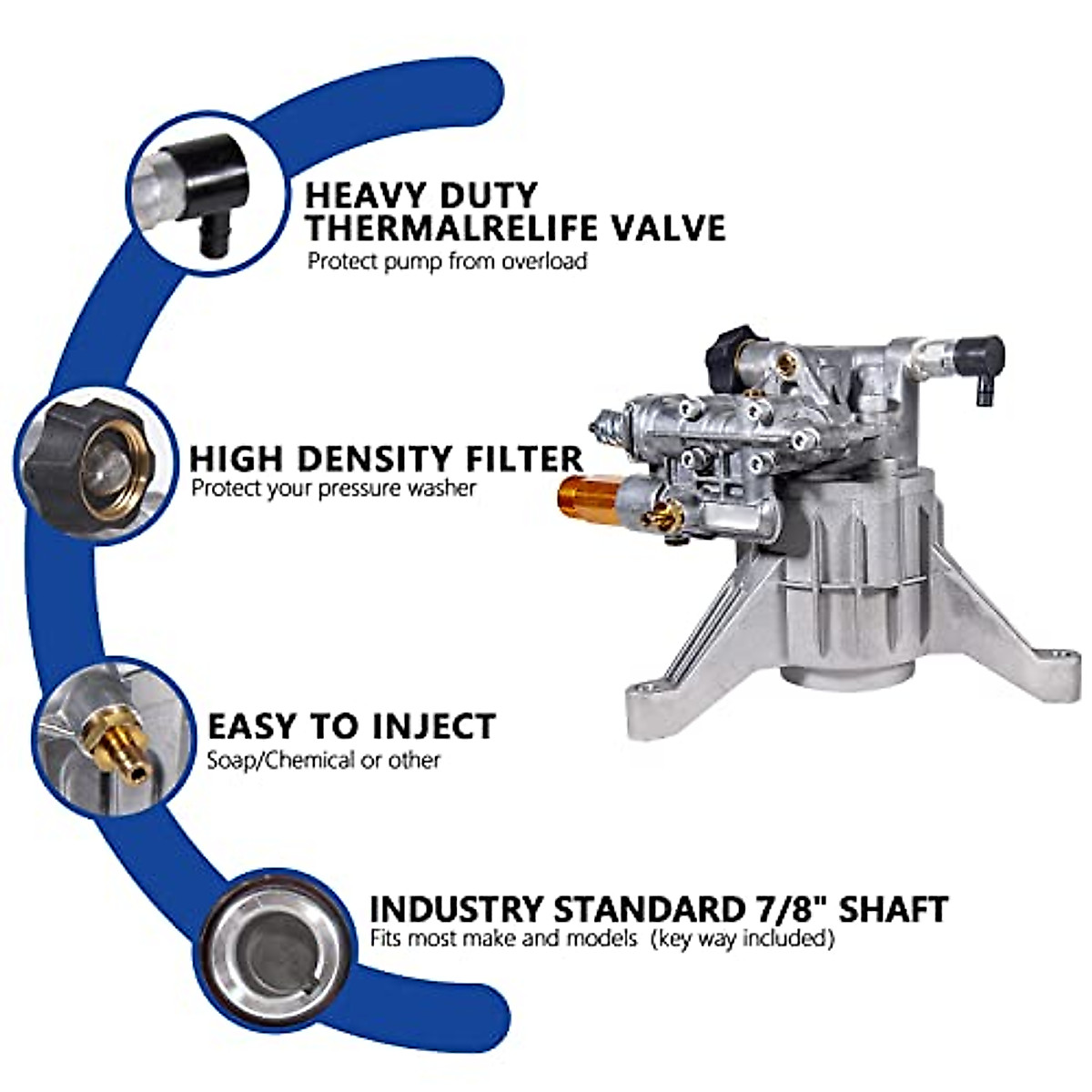 HEAVY DUTY THERMALRELIFE VALVE
Protect pump from overload

HIGH DENSITY FILTER
Protect your pressure washer

EASY TO INJECT
Soap/Chemical or other

INDUSTRY STANDARD 7/8" SHAFT
Fits most make and models (key way included)