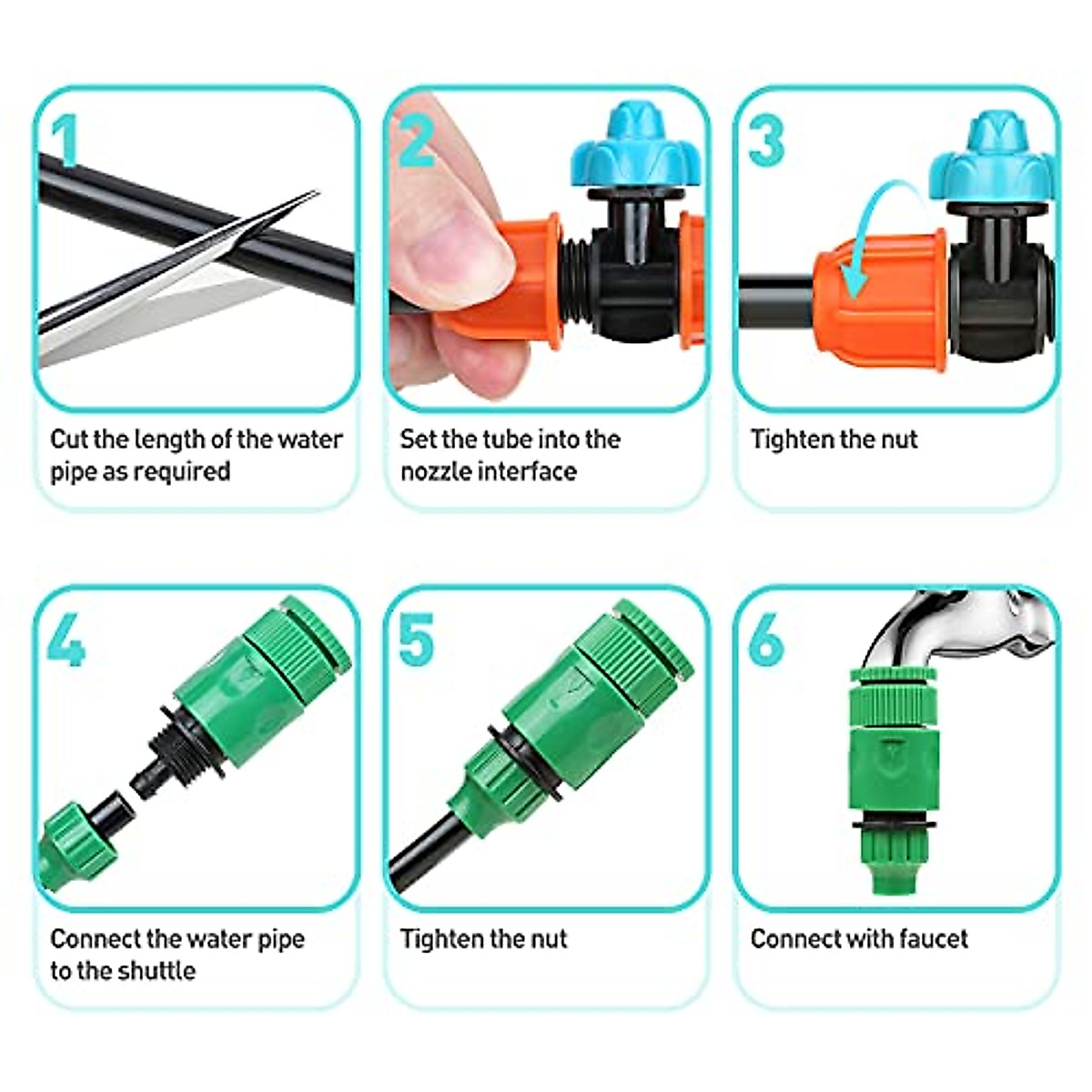 1

Cut the length of the water pipe as required

2

Set the tube into the nozzle interface

3

Tighten the nut

4

Connect the water pipe to the shuttle

5

Tighten the nut

6

Connect with faucet