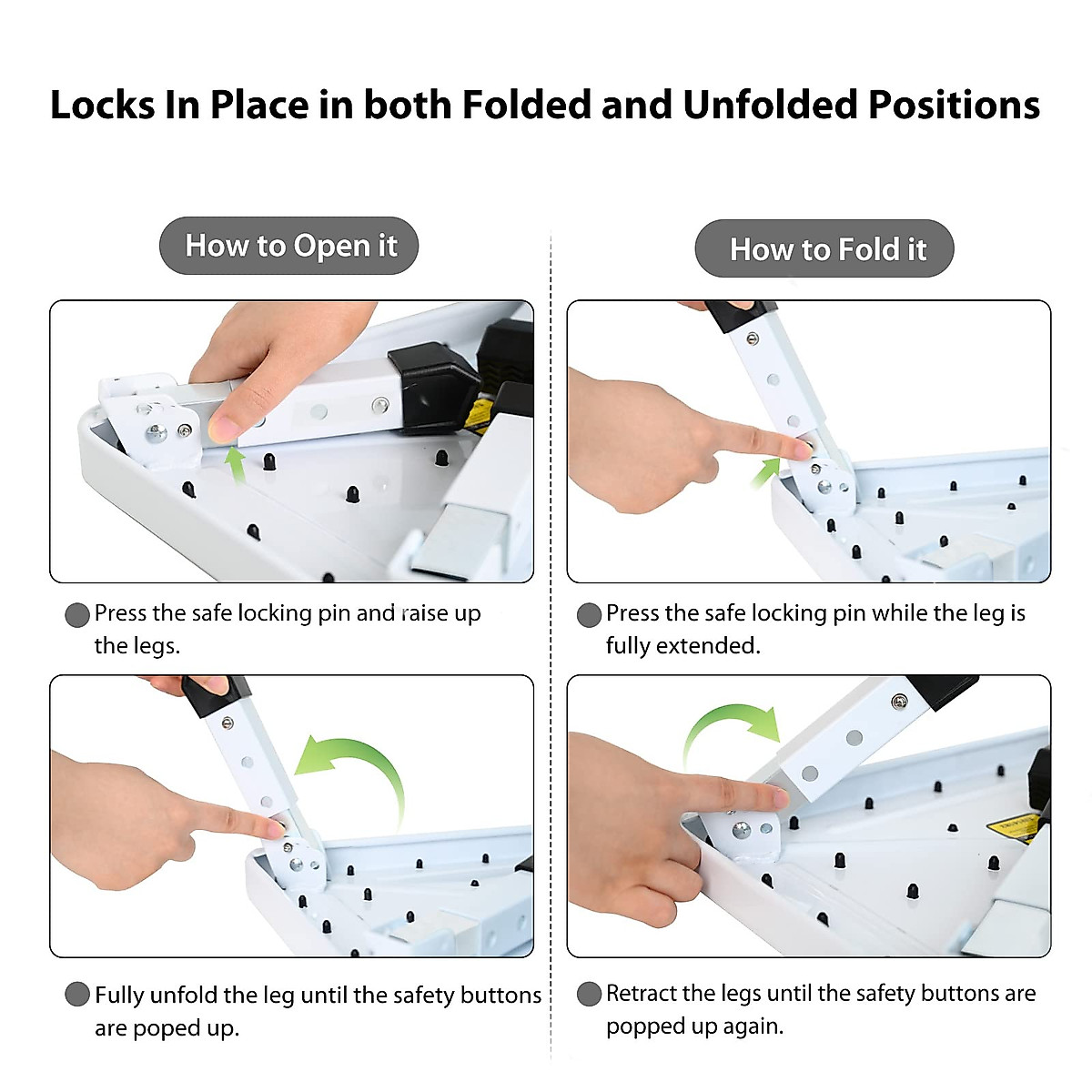 Locks In Place in both Folded and Unfolded Positions

How to Open it

Press the safe locking pin and raise up the legs.

Fully unfold the leg until the safety buttons are poped up.

How to Fold it

Press the safe locking pin while the leg is fully extended.

Retract the legs until the safety buttons are popped up again.