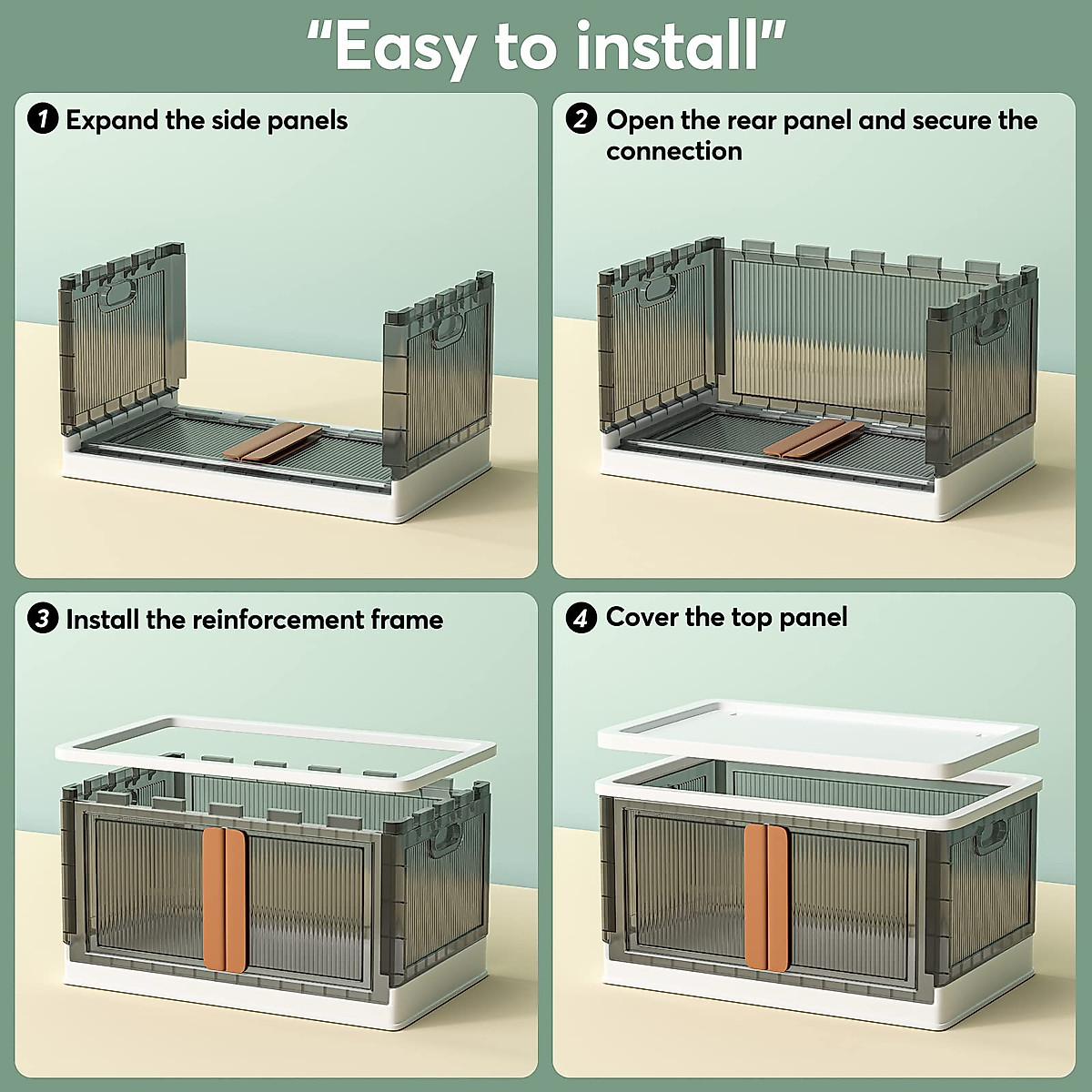 "Easy to install"

1 Expand the side panels

2 Open the rear panel and secure the connection

3 Install the reinforcement frame

4 Cover the top panel