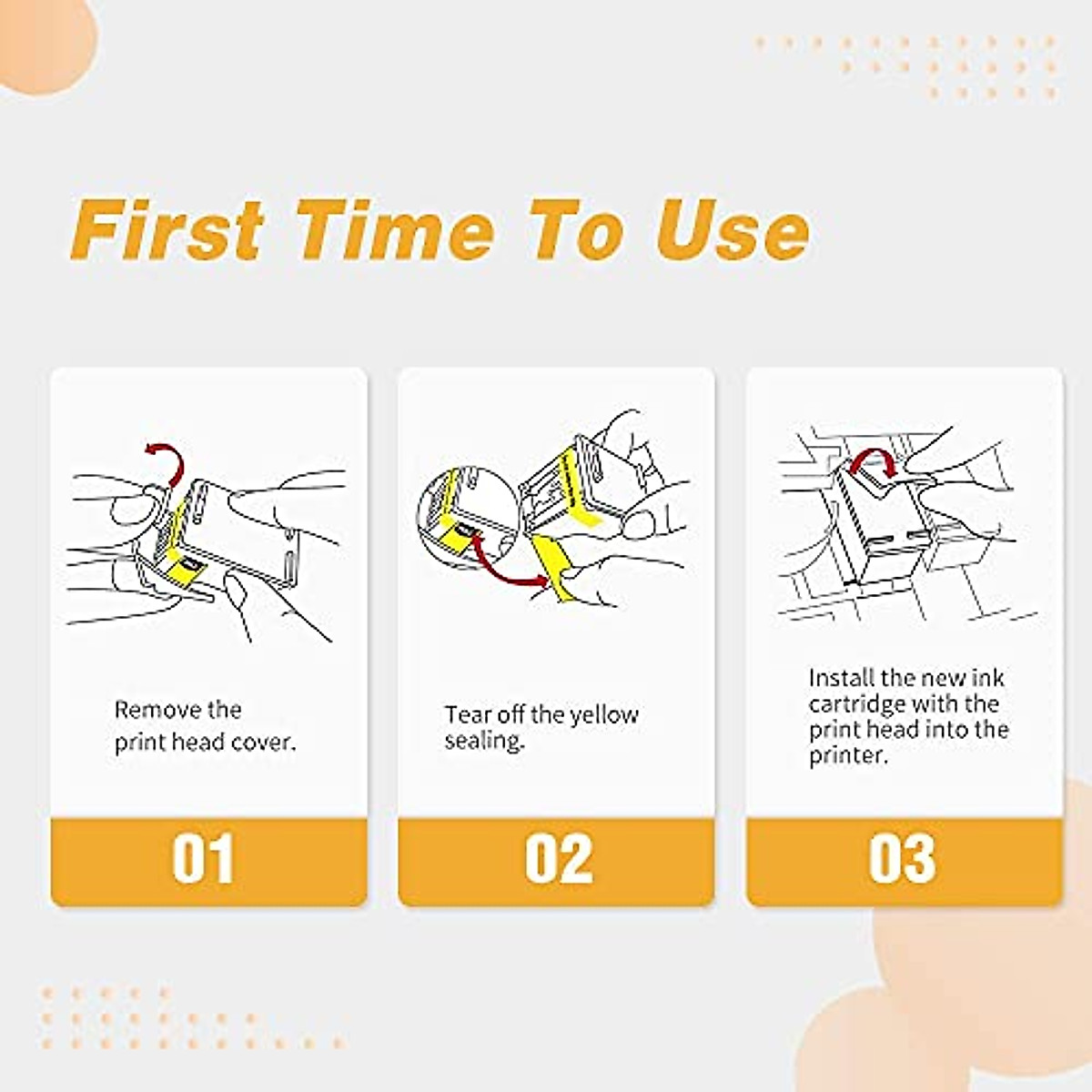 First Time To Use

Remove the print head cover.

01

Tear off the yellow sealing.

02

Install the new ink cartridge with the print head into the printer.

03