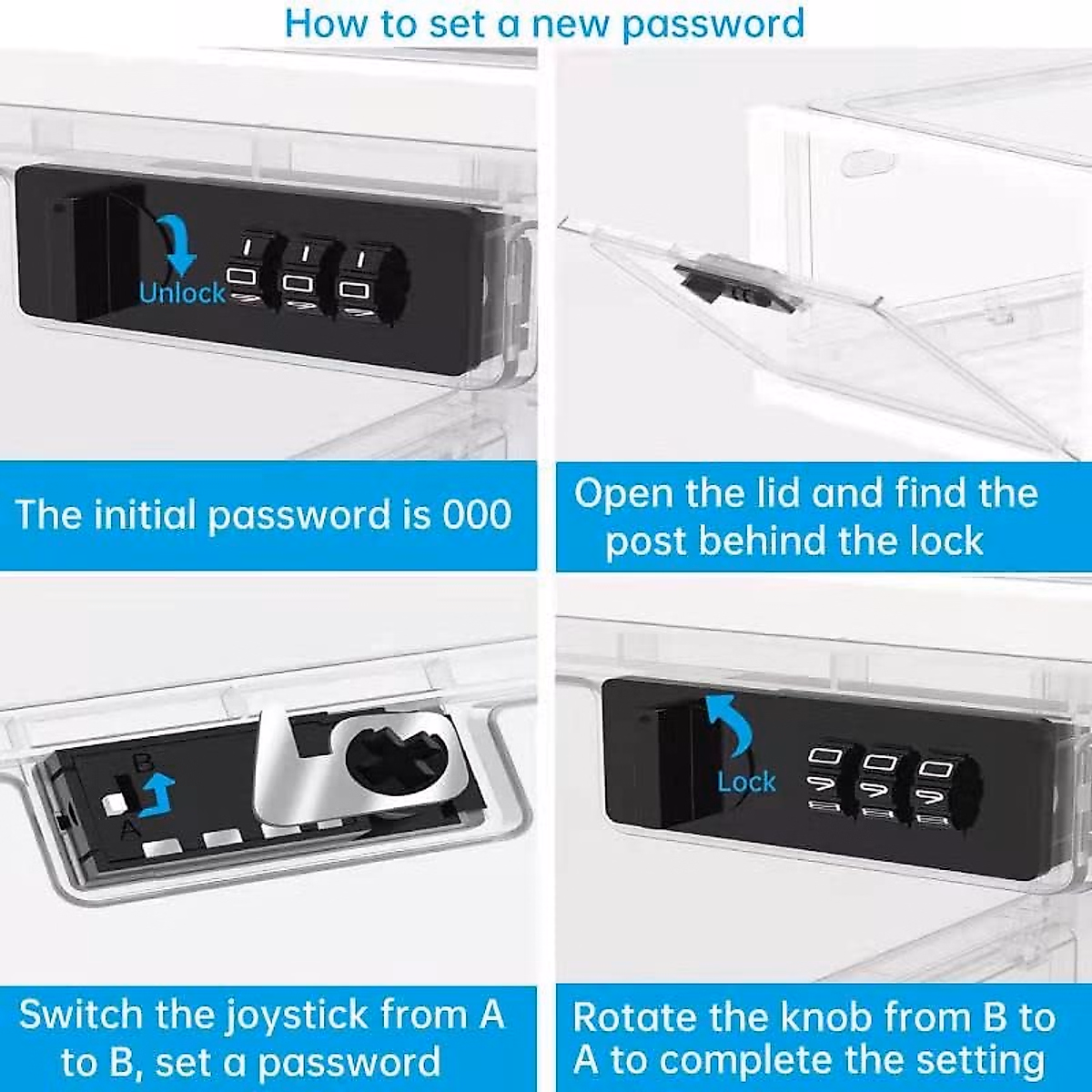 How to set a new password

Unlock

The initial password is 000

Open the lid and find the post behind the lock

B

A

Switch the joystick from A to B, set a password

Lock

Rotate the knob from B to A to complete the setting