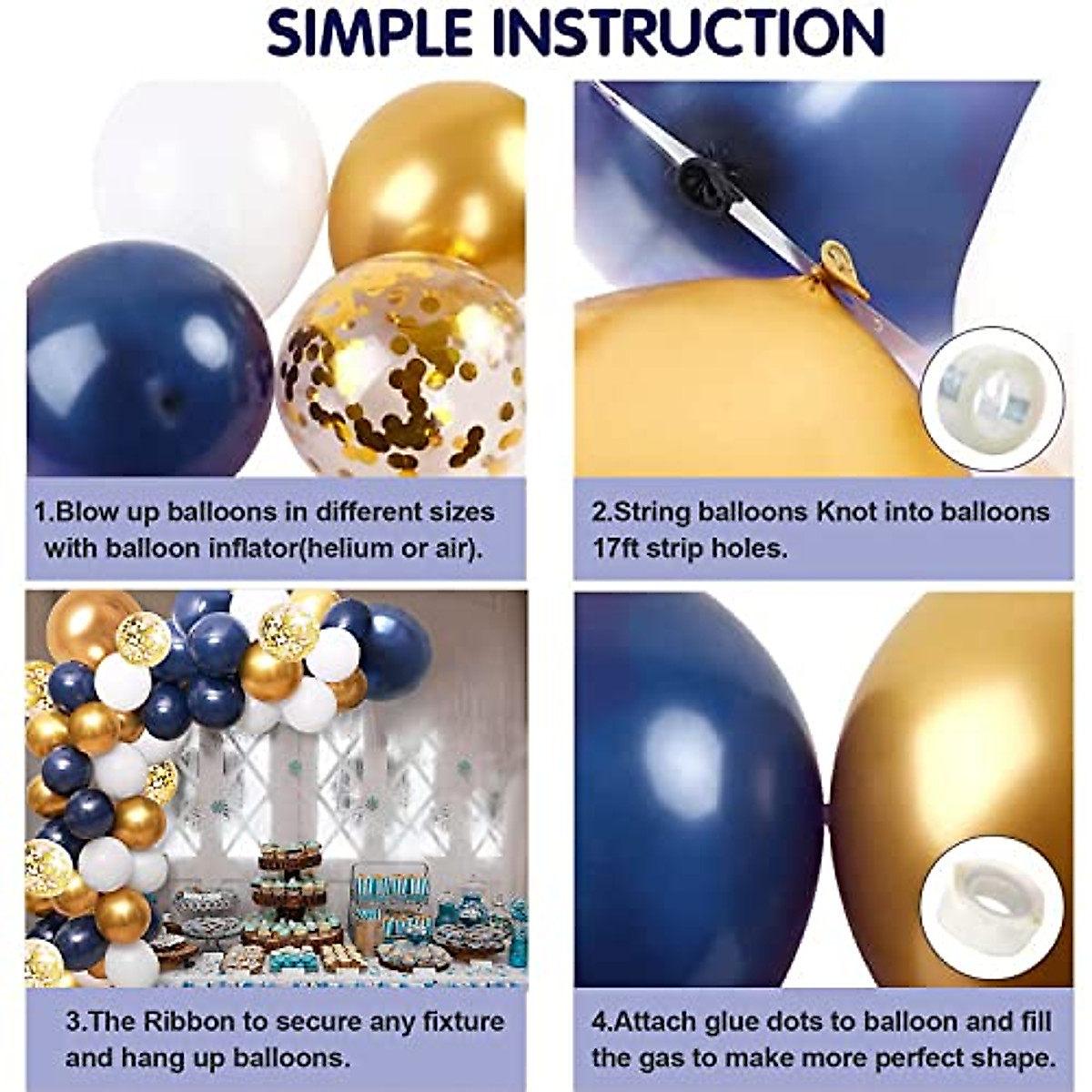 SIMPLE INSTRUCTION

1.Blow up balloons in different sizes with balloon inflator(helium or air).

2.String balloons Knot into balloons 17ft strip holes.

3.The Ribbon to secure any fixture and hang up balloons.

4.Attach glue dots to balloon and fill the gas to make more perfect shape.