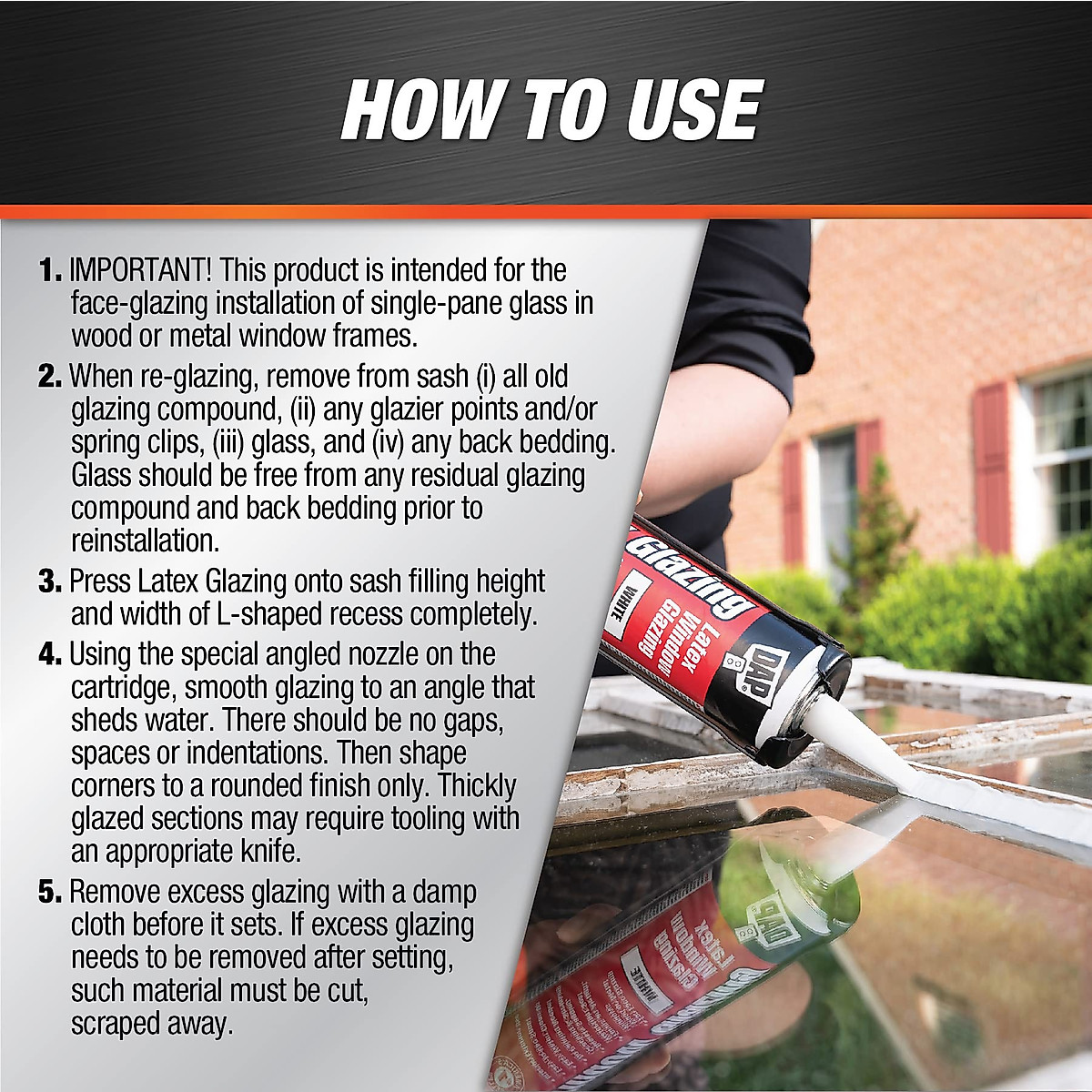 HOW TO USE

1. IMPORTANT! This product is intended for the face-glazing installation of single-pane glass in wood or metal window frames.

2. When re-glazing, remove from sash (i) all old glazing compound, (ii) any glazier points and/or spring clips, (iii) glass, and (iv) any back bedding. Glass should be free from any residual glazing compound and back bedding prior to reinstallation.

3. Press Latex Glazing onto sash filling height and width of L-shaped recess completely.

4. Using the special angled nozzle on the cartridge, smooth glazing to an angle that sheds water. There should be no gaps, spaces or indentations. Then shape corners to a rounded finish only. Thickly glazed sections may require tooling with an appropriate knife.

5. Remove excess glazing with a damp cloth before it sets. If excess glazing needs to be removed after setting, such material must be cut, scraped away.

Glazing
WHITE
Latex Window Glazing
DAP