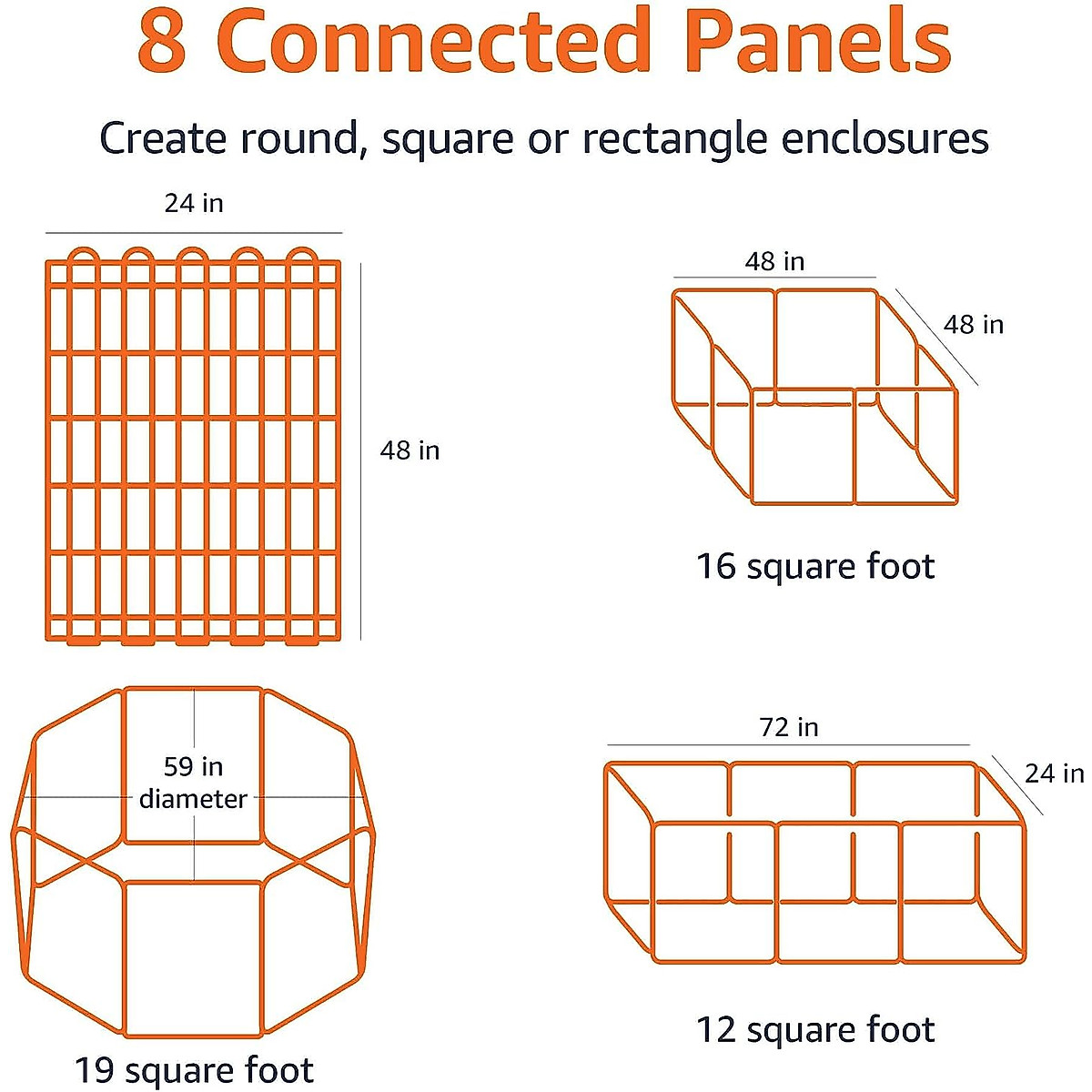 8 Connected Panels

Create round, square or rectangle enclosures

24 in

48 in

48 in

48 in

16 square foot

59 in diameter

19 square foot

72 in

24 in

12 square foot