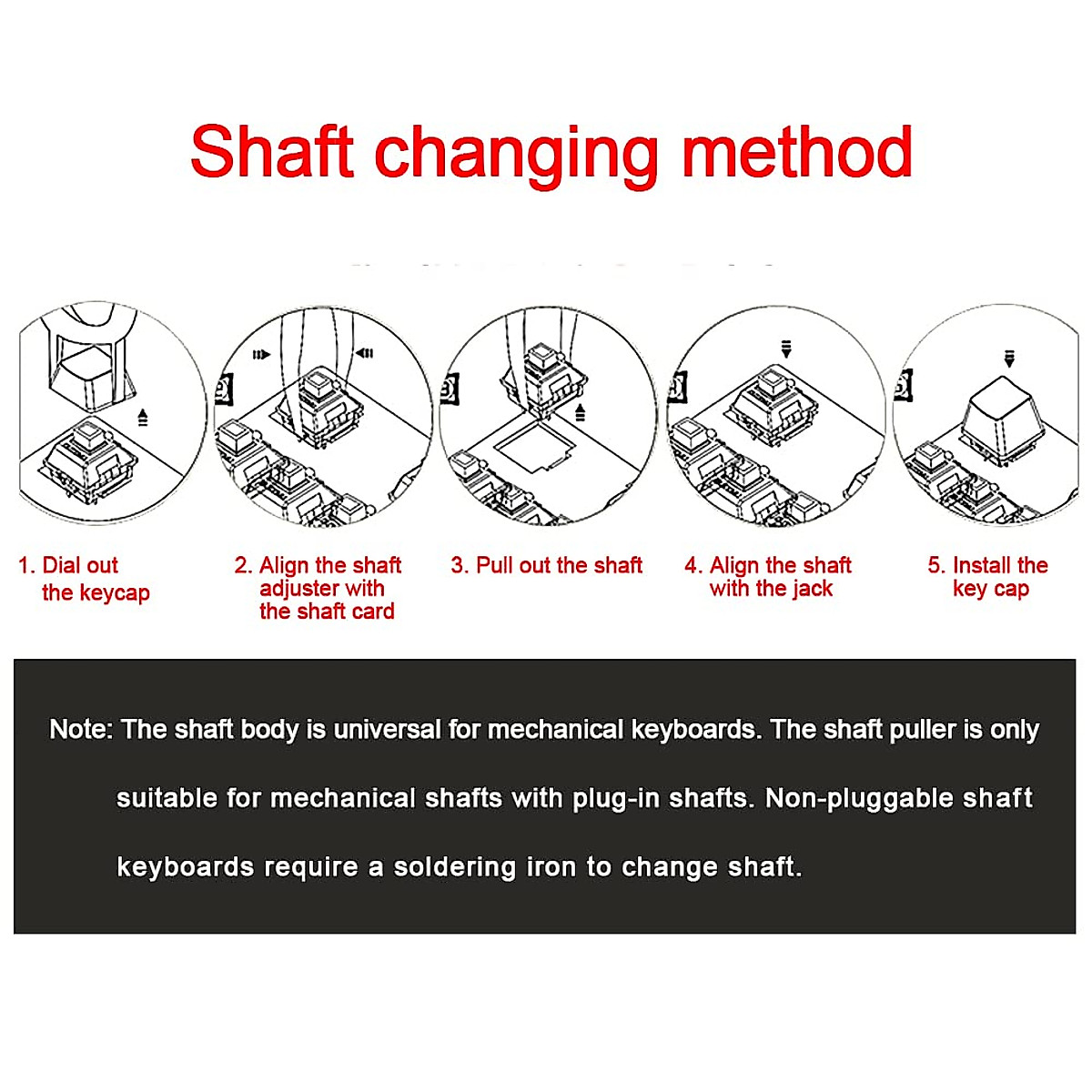 Shaft changing method

1. Dial out the keycap

2. Align the shaft adjuster with the shaft card

3. Pull out the shaft

4. Align the shaft with the jack

5. Install the key cap

Note: The shaft body is universal for mechanical keyboards. The shaft puller is only suitable for mechanical shafts with plug-in shafts. Non-pluggable shaft keyboards require a soldering iron to change shaft.