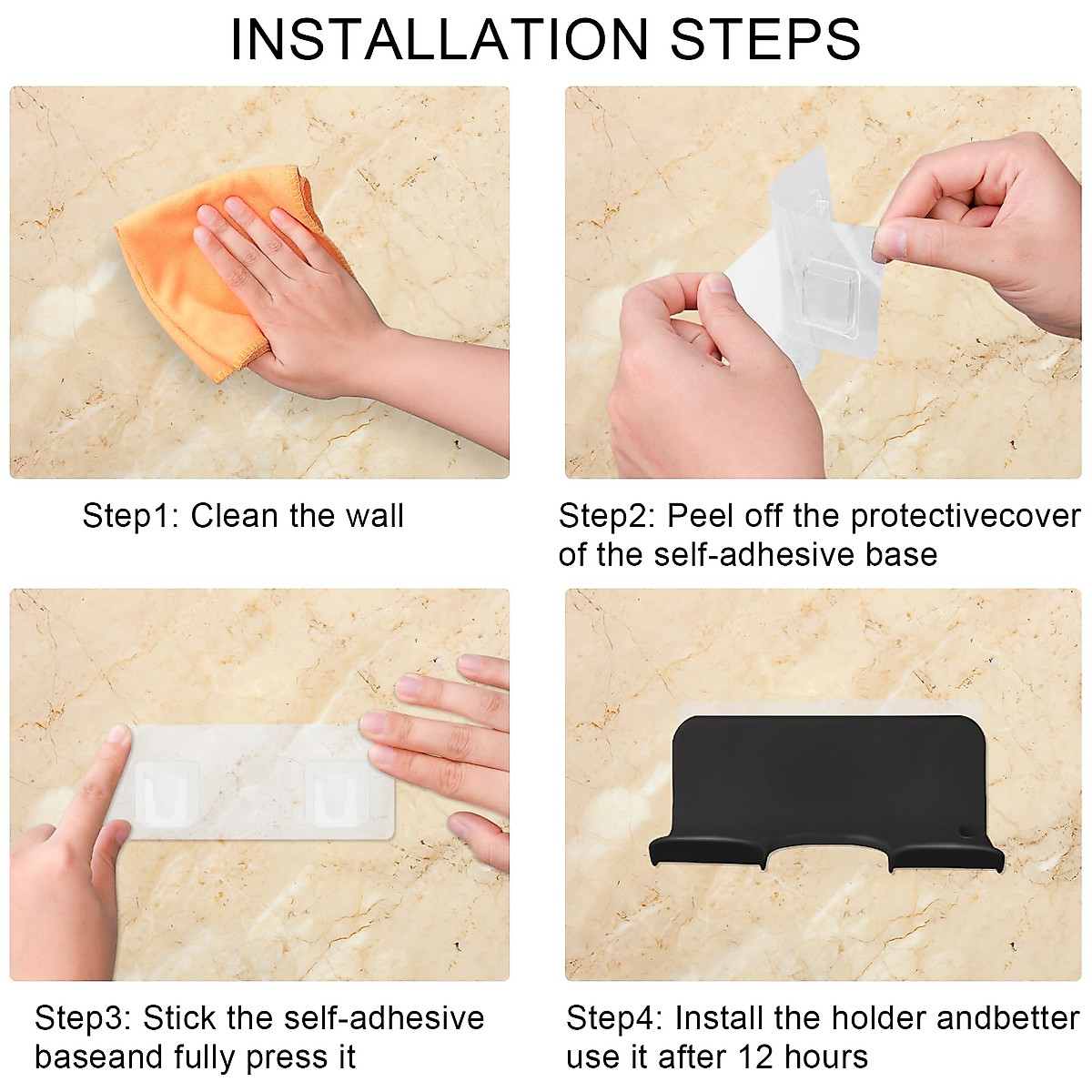 INSTALLATION STEPS

Step1: Clean the wall

Step2: Peel off the protectivecover of the self-adhesive base

Step3: Stick the self-adhesive baseand fully press it

Step4: Install the holder andbetter use it after 12 hours