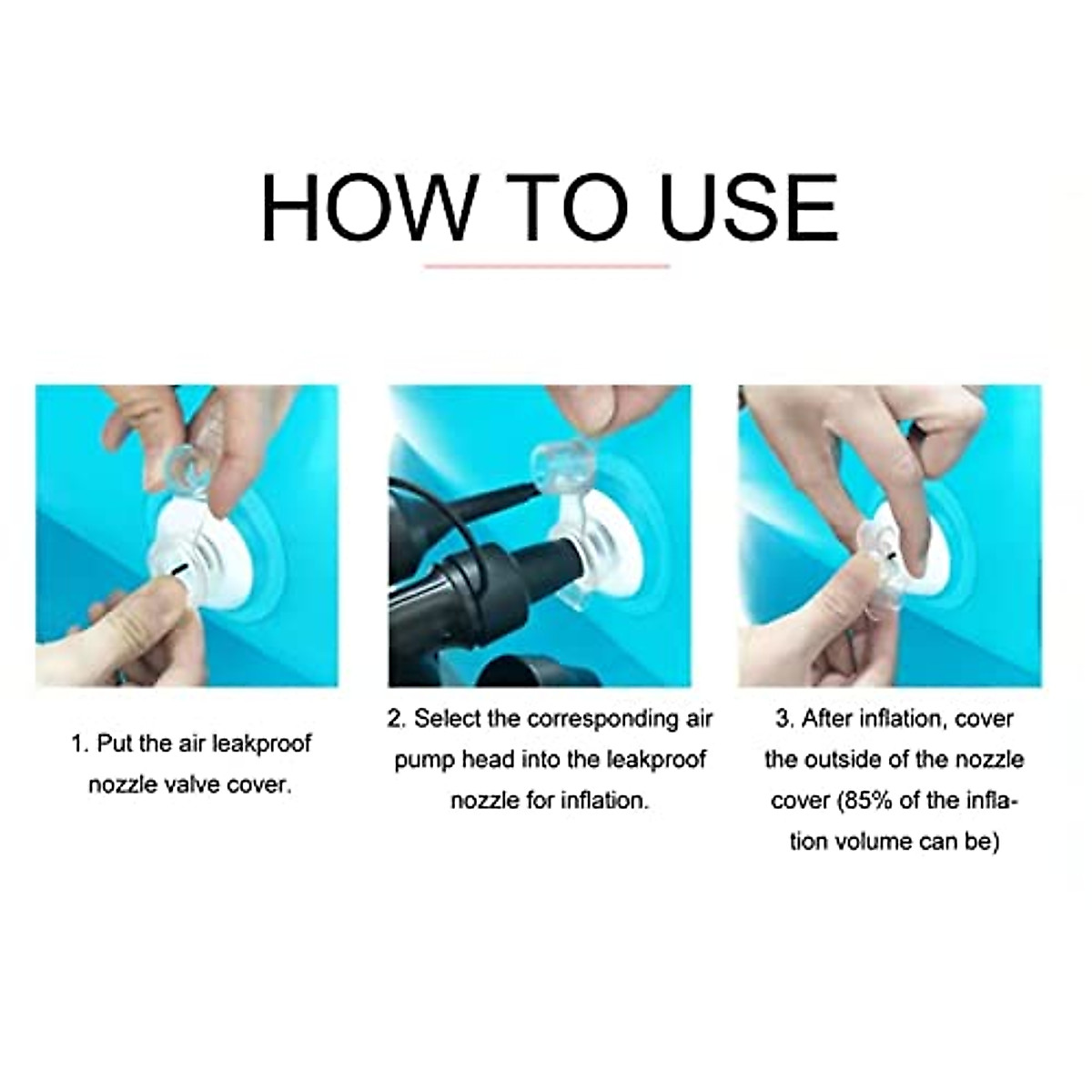 HOW TO USE

1. Put the air leakproof nozzle valve cover.

2. Select the corresponding air pump head into the leakproof nozzle for inflation.

3. After inflation, cover the outside of the nozzle cover (85% of the inflation volume can be)