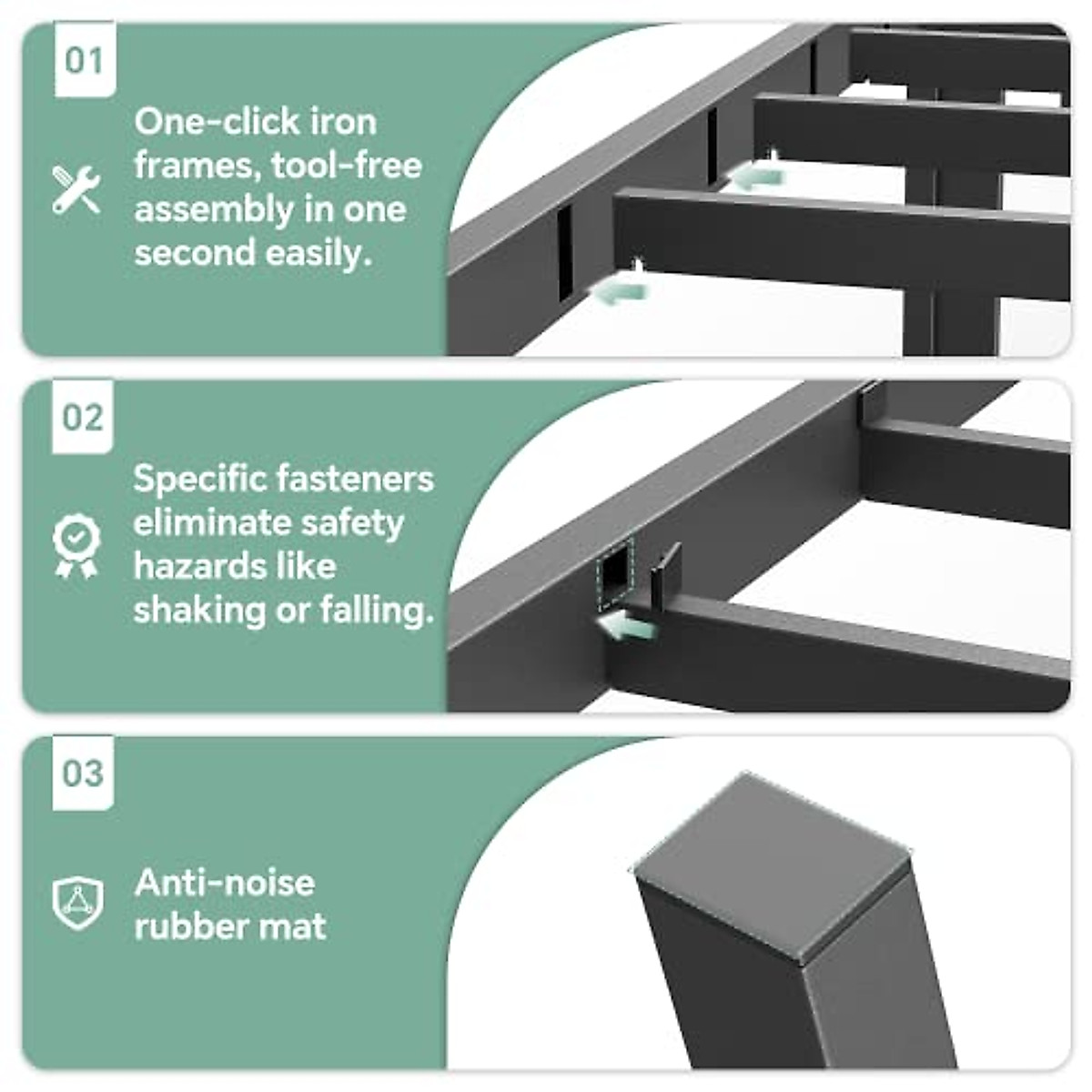 01

One-click iron frames, tool-free assembly in one second easily.

02

Specific fasteners eliminate safety hazards like shaking or falling.

03

Anti-noise rubber mat