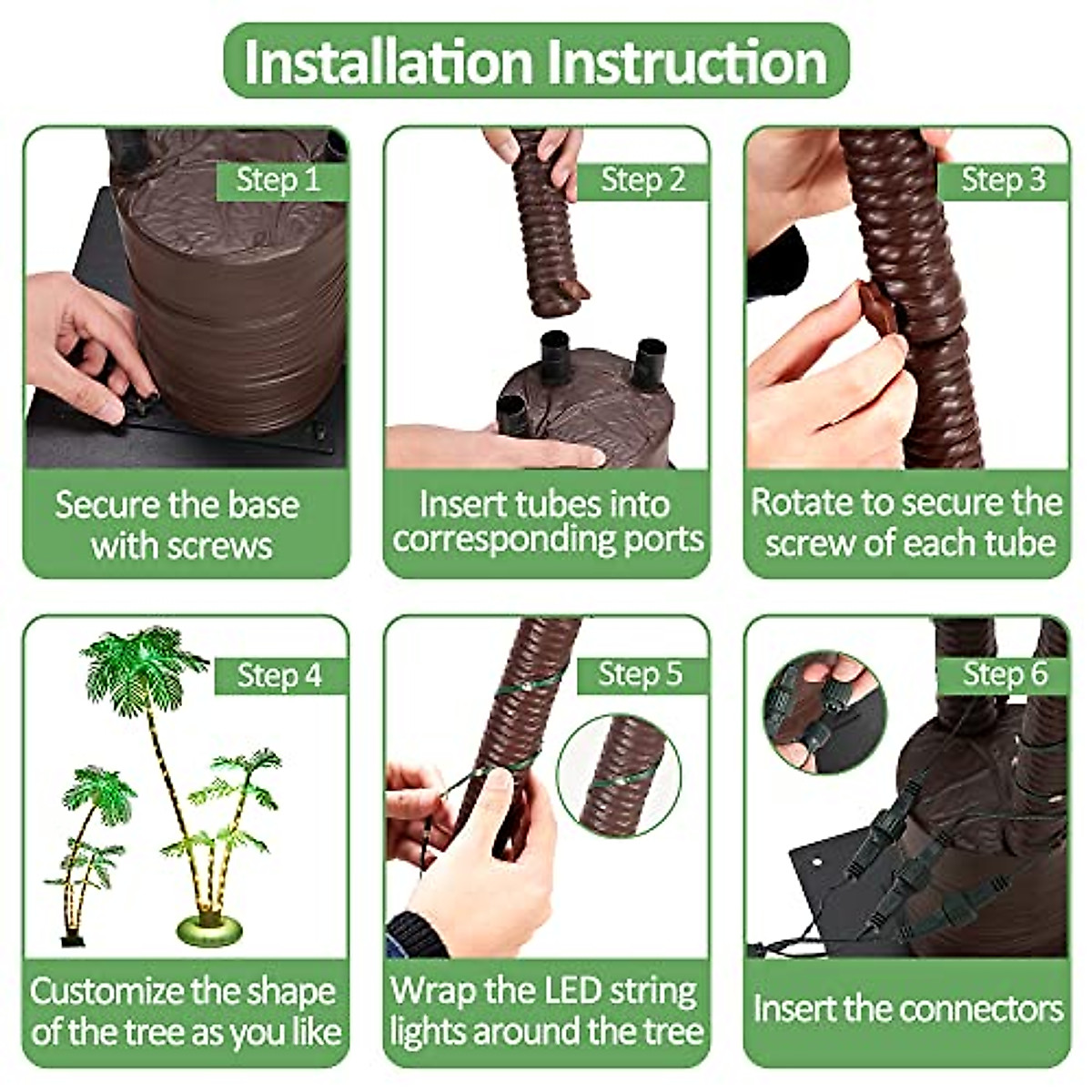 Installation Instruction

Step 1

Secure the base with screws

Step 2

Insert tubes into corresponding ports

Step 3

Rotate to secure the screw of each tube

Step 4

Customize the shape of the tree as you like

Step 5

Wrap the LED string lights around the tree

Step 6

Insert the connectors