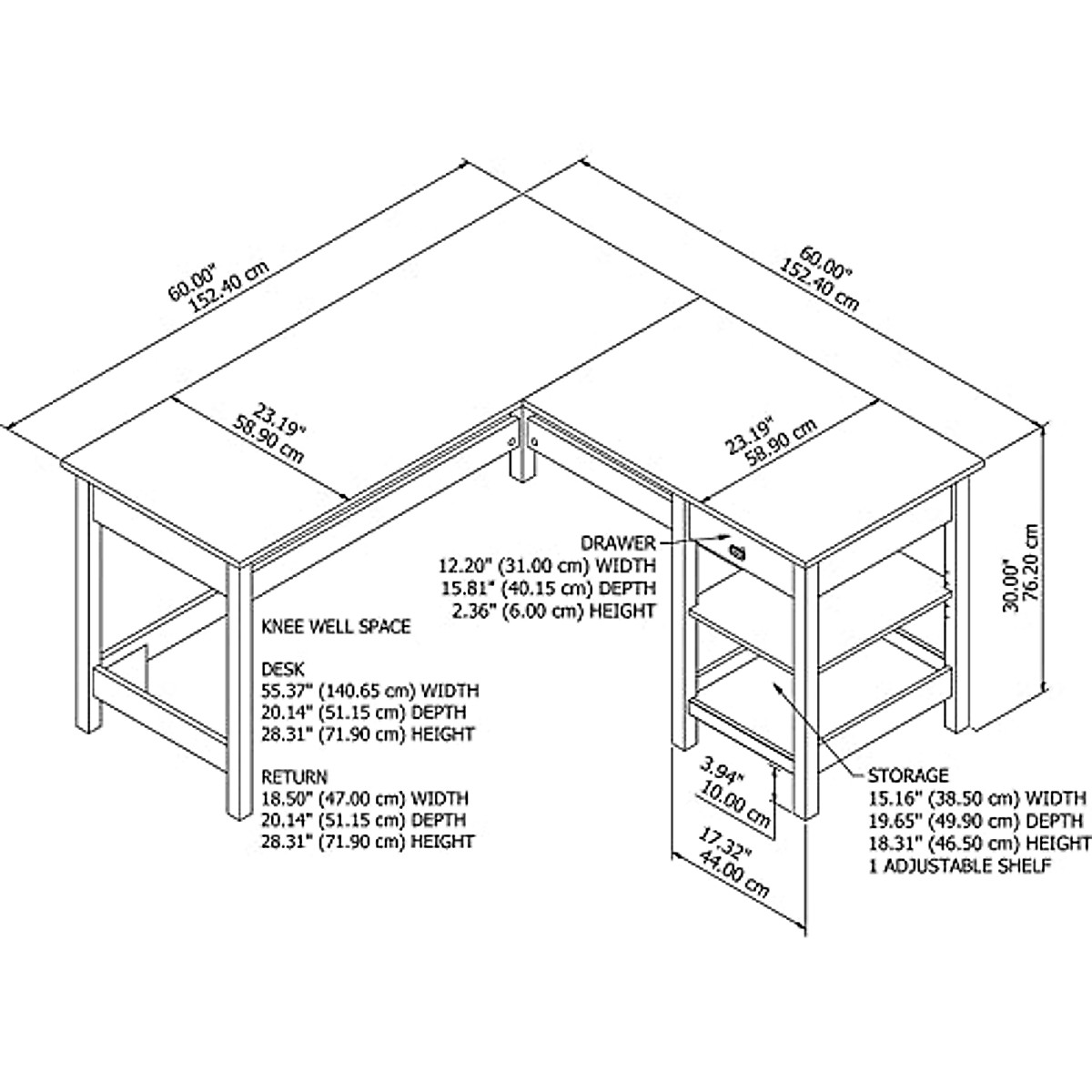 60.00"
152.40 cm

60.00"
152.40 cm

23.19"
58.90 cm

23.19"
58.90 cm

30.00"
76.20 cm

DRAWER
12.20" (31.00 cm) WIDTH
15.81" (40.15 cm) DEPTH
2.36" (6.00 cm) HEIGHT

KNEE WELL SPACE

DESK
55.37" (140.65 cm) WIDTH
20.14" (51.15 cm) DEPTH
28.31" (71.90 cm) HEIGHT

RETURN
18.50" (47.00 cm) WIDTH
20.14" (51.15 cm) DEPTH
28.31" (71.90 cm) HEIGHT

3.94"
10.00 cm

17.32"
44.00 cm

STORAGE
15.16" (38.50 cm) WIDTH
19.65" (49.90 cm) DEPTH
18.31" (46.50 cm) HEIGHT
1 ADJUSTABLE SHELF