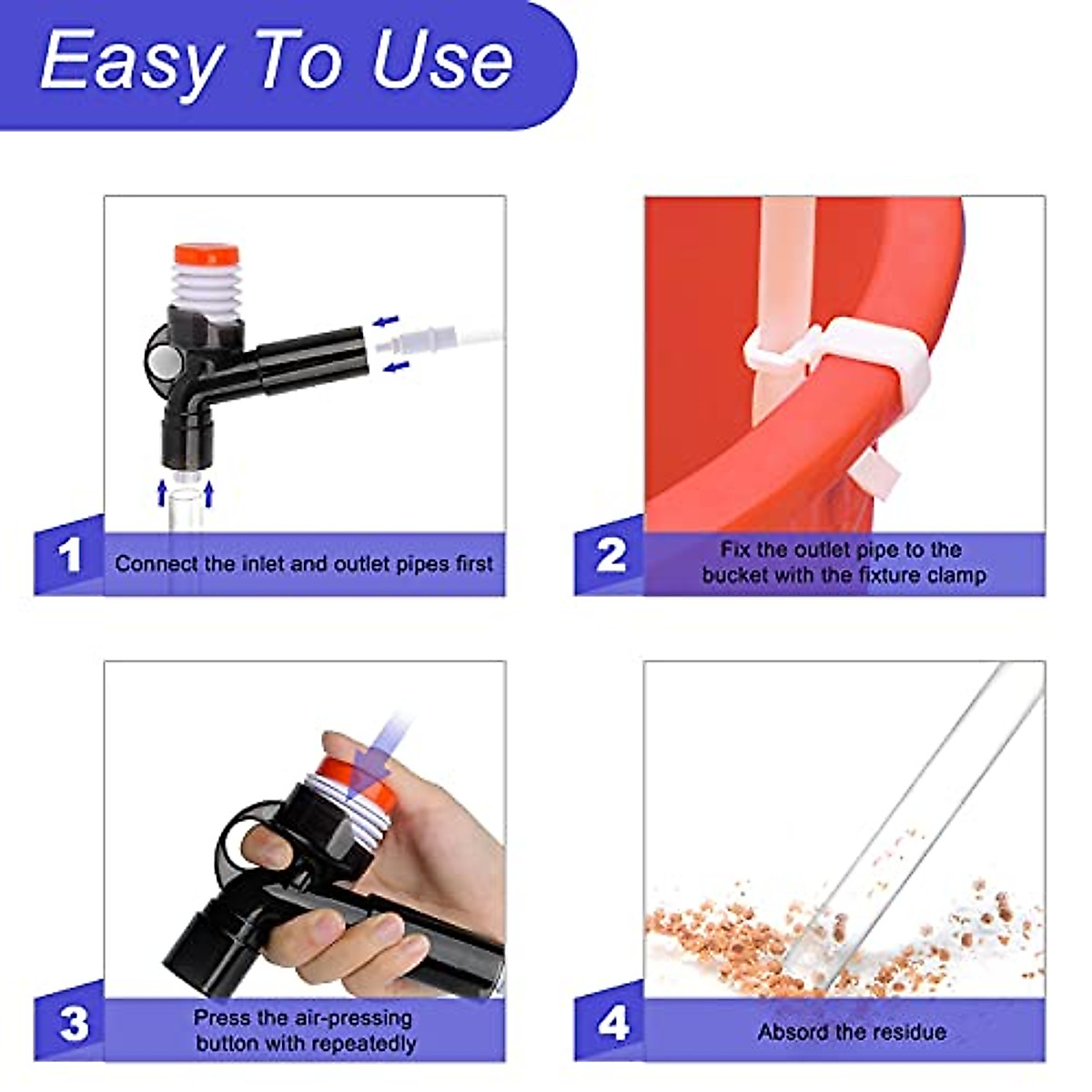 Easy To Use

1
Connect the inlet and outlet pipes first

2
Fix the outlet pipe to the bucket with the fixture clamp

3
Press the air-pressing button with repeatedly

4
Absord the residue