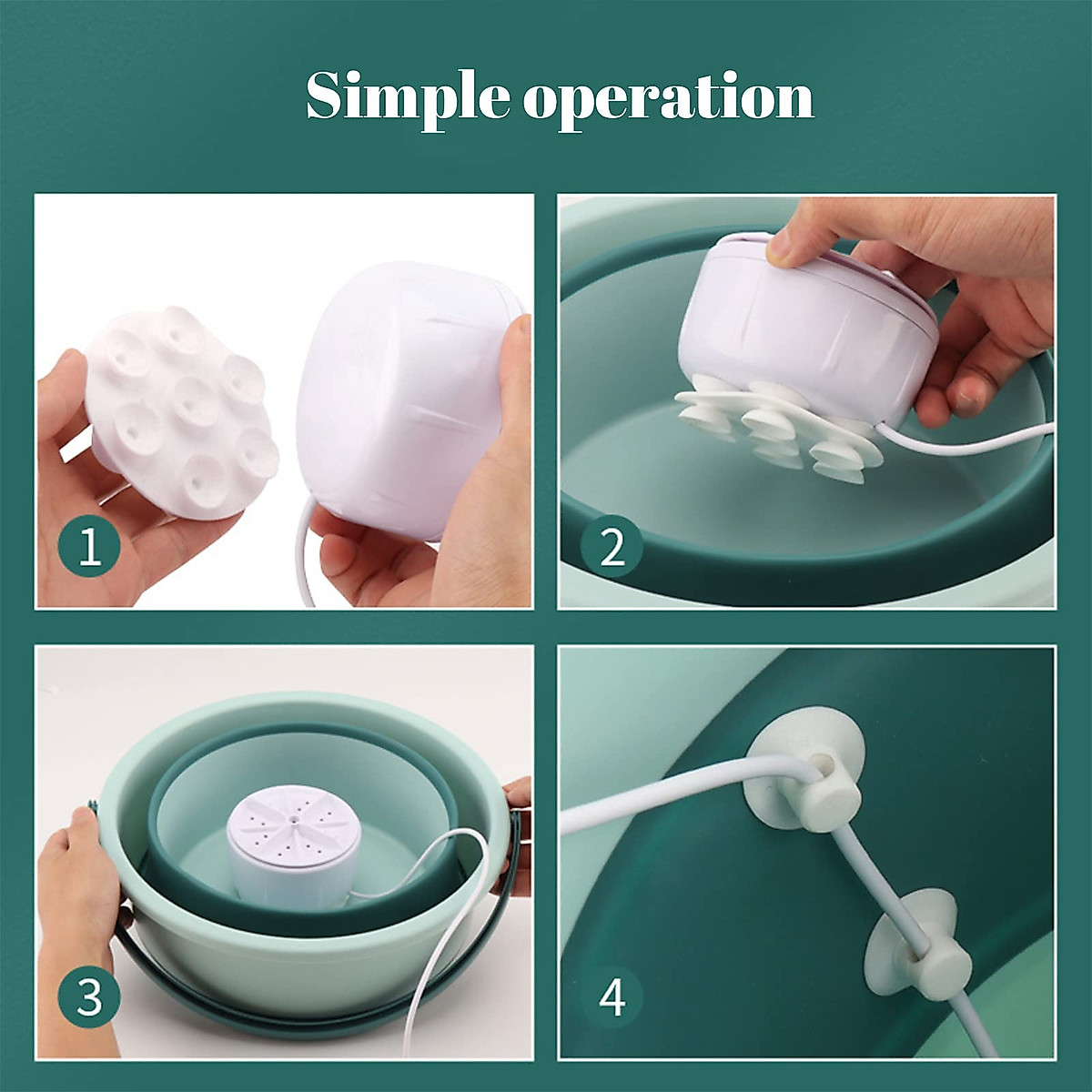 Simple operation

1

2

3

4