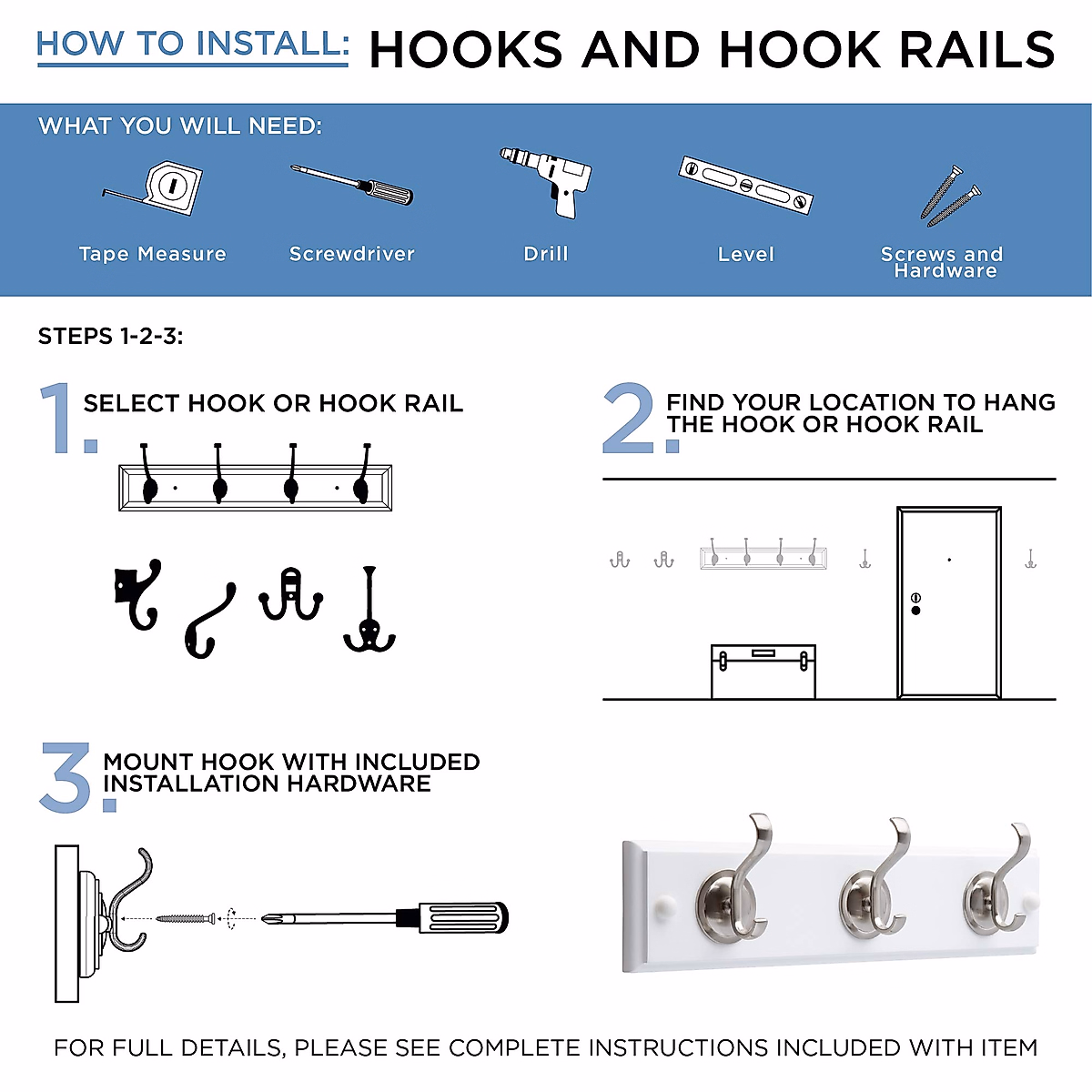 HOW TO INSTALL: HOOKS AND HOOK RAILS

WHAT YOU WILL NEED:

Tape Measure

Screwdriver

Drill

Level

Screws and Hardware

STEPS 1-2-3:

1. SELECT HOOK OR HOOK RAIL

2. FIND YOUR LOCATION TO HANG THE HOOK OR HOOK RAIL

3. MOUNT HOOK WITH INCLUDED INSTALLATION HARDWARE

FOR FULL DETAILS, PLEASE SEE COMPLETE INSTRUCTIONS INCLUDED WITH ITEM