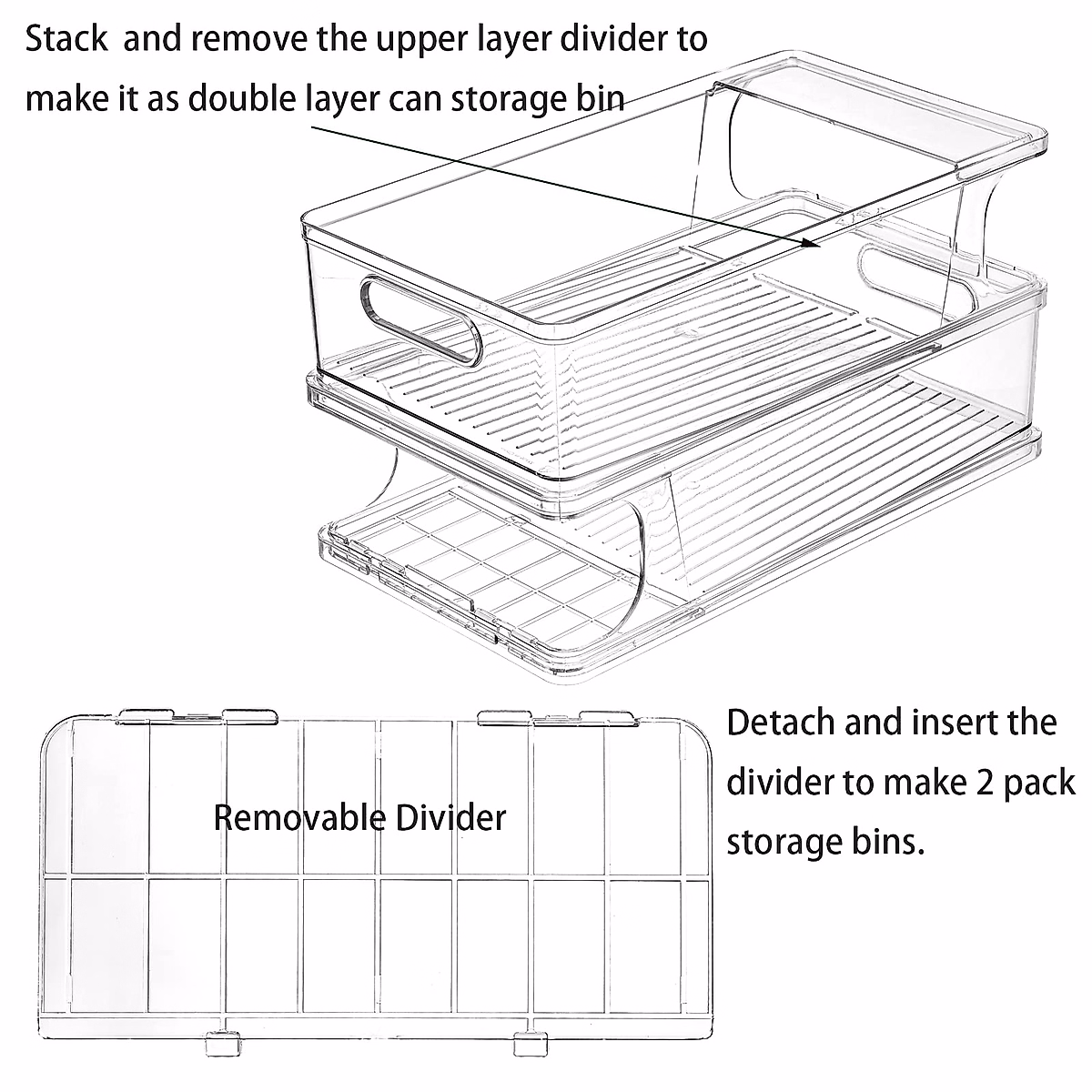 Stack  and remove the upper layer divider to make it as double layer can storage bin

Removable Divider

Detach and insert the divider to make 2 pack storage bins.