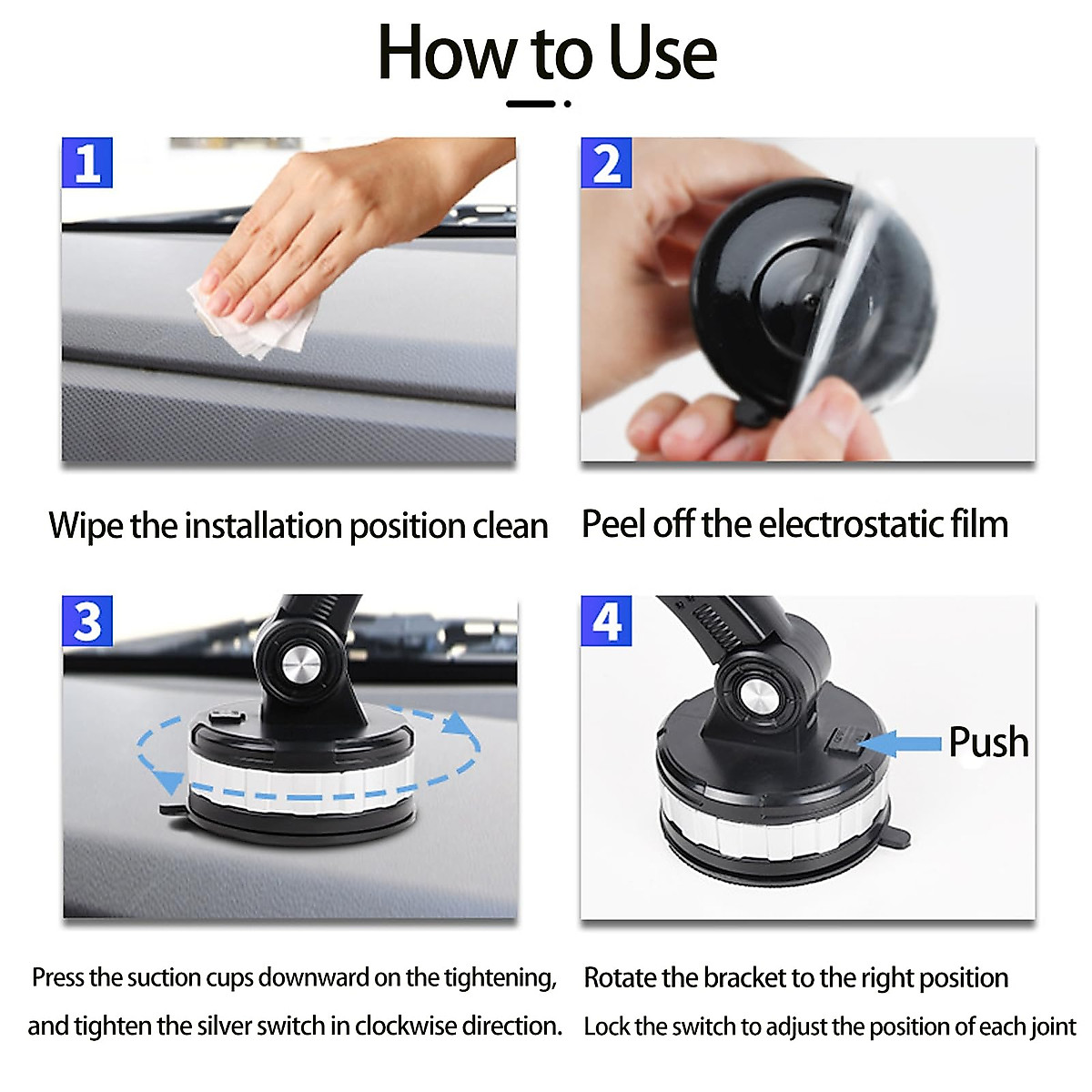 How to Use

1

Wipe the installation position clean

2

Peel off the electrostatic film

3

Press the suction cups downward on the tightening, and tighten the silver switch in clockwise direction.

4

Push

Rotate the bracket to the right position
Lock the switch to adjust the position of each joint