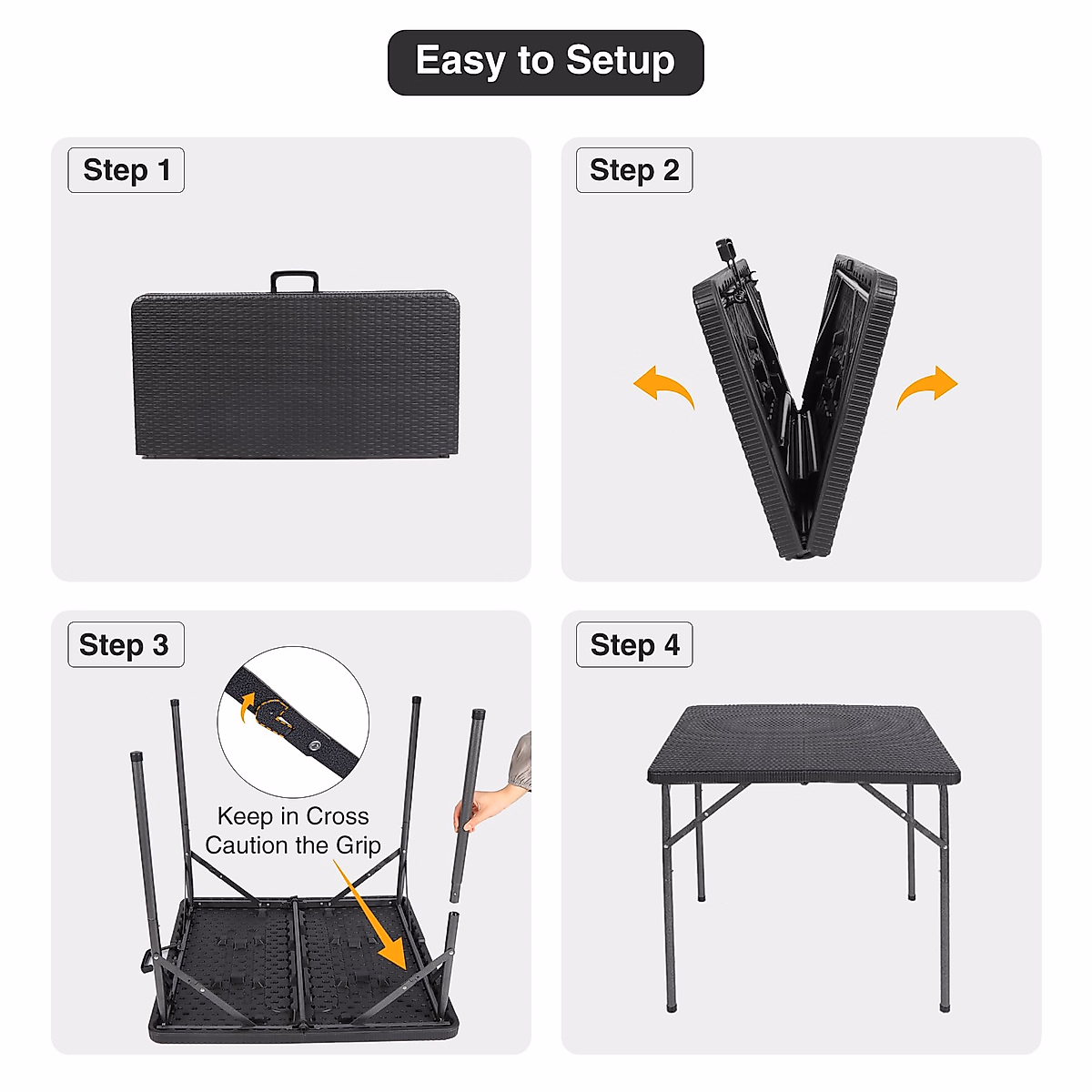 Easy to Setup

Step 1

Step 2

Step 3

Keep in Cross
Caution the Grip

Step 4