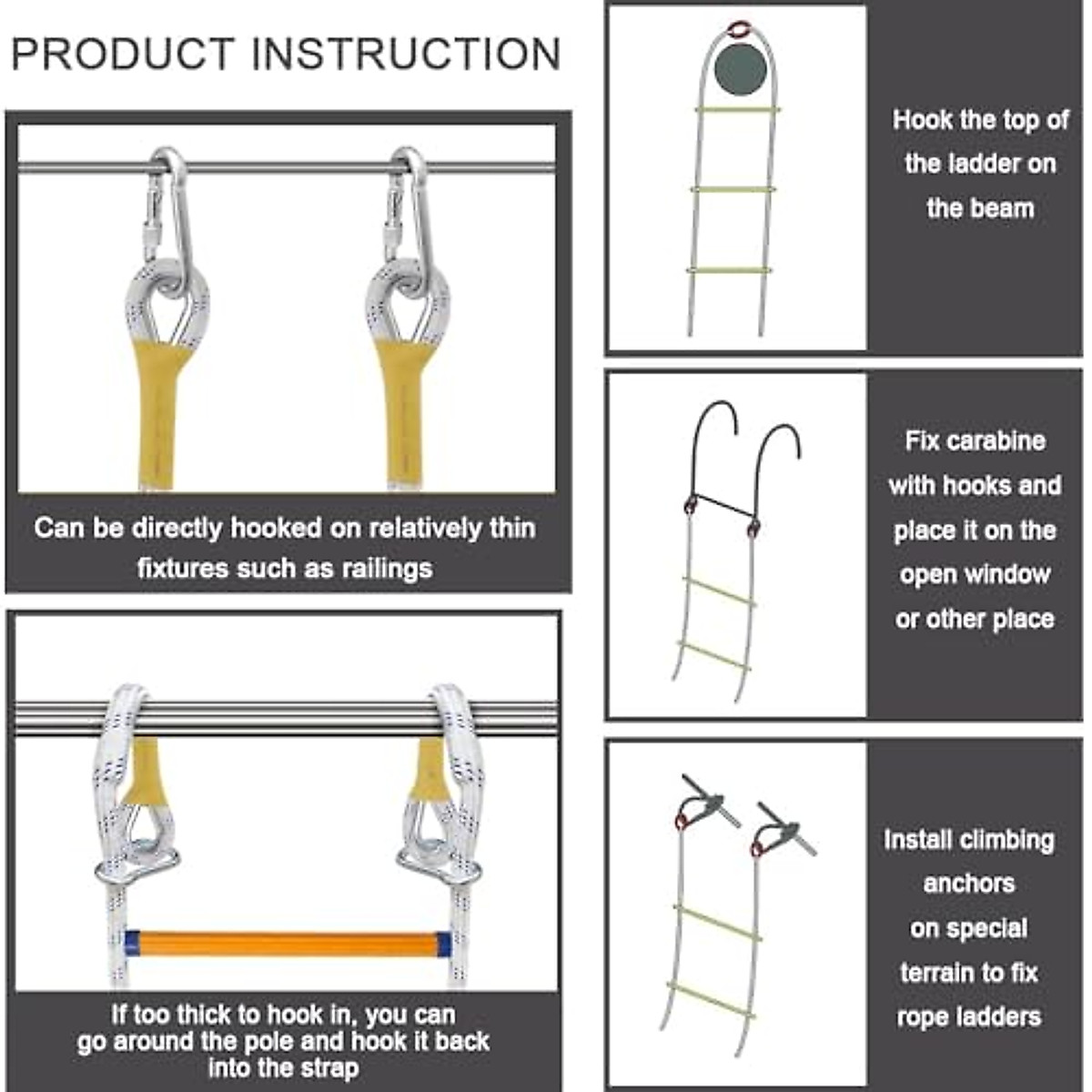 PRODUCT INSTRUCTION

Can be directly hooked on relatively thin fixtures such as railings

If too thick to hook in, you can go around the pole and hook it back into the strap

Hook the top of the ladder on the beam

Fix carabine with hooks and place it on the open window or other place

Install climbing anchors on special terrain to fix rope ladders