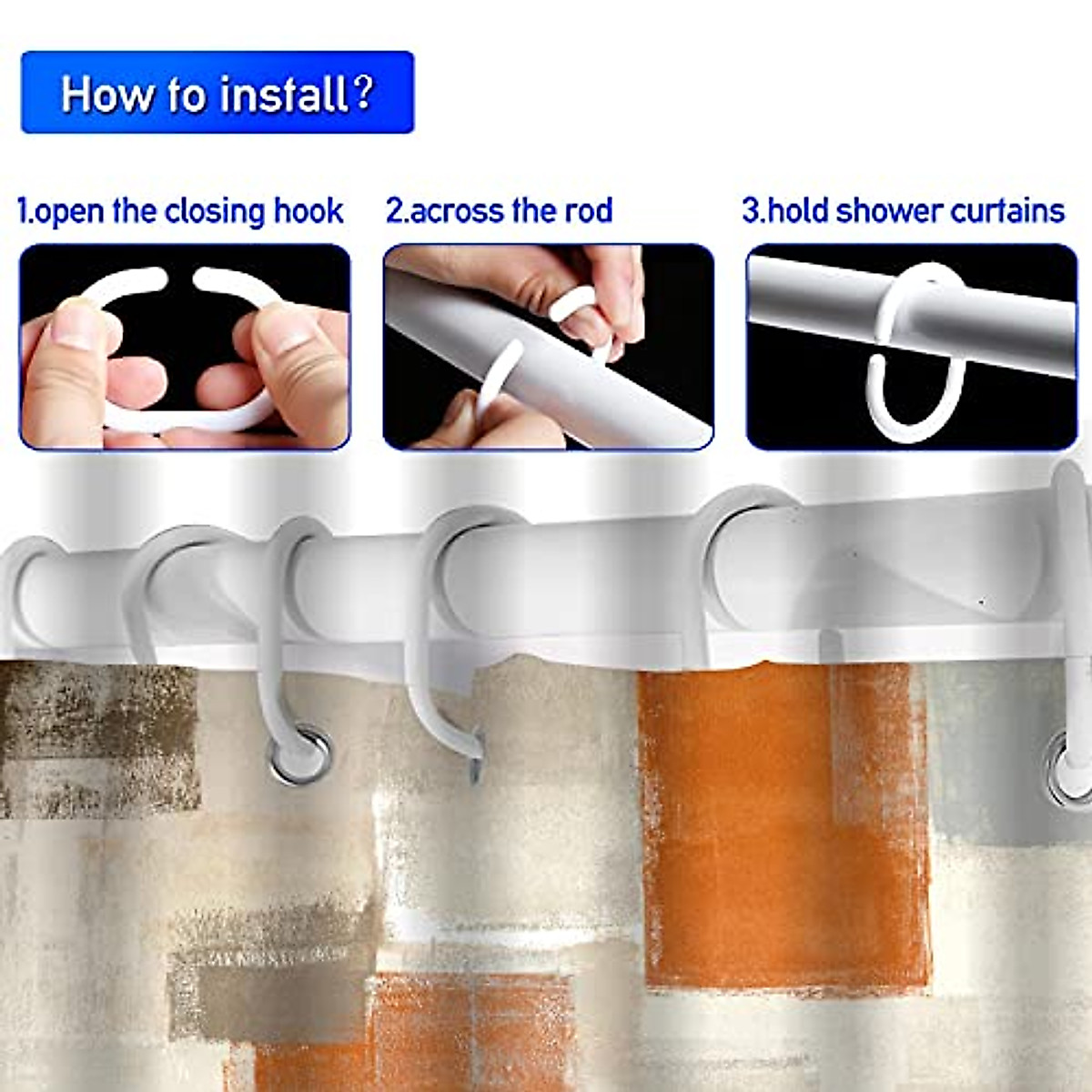 How to install?

1.open the closing hook

2.across the rod

3.hold shower curtains