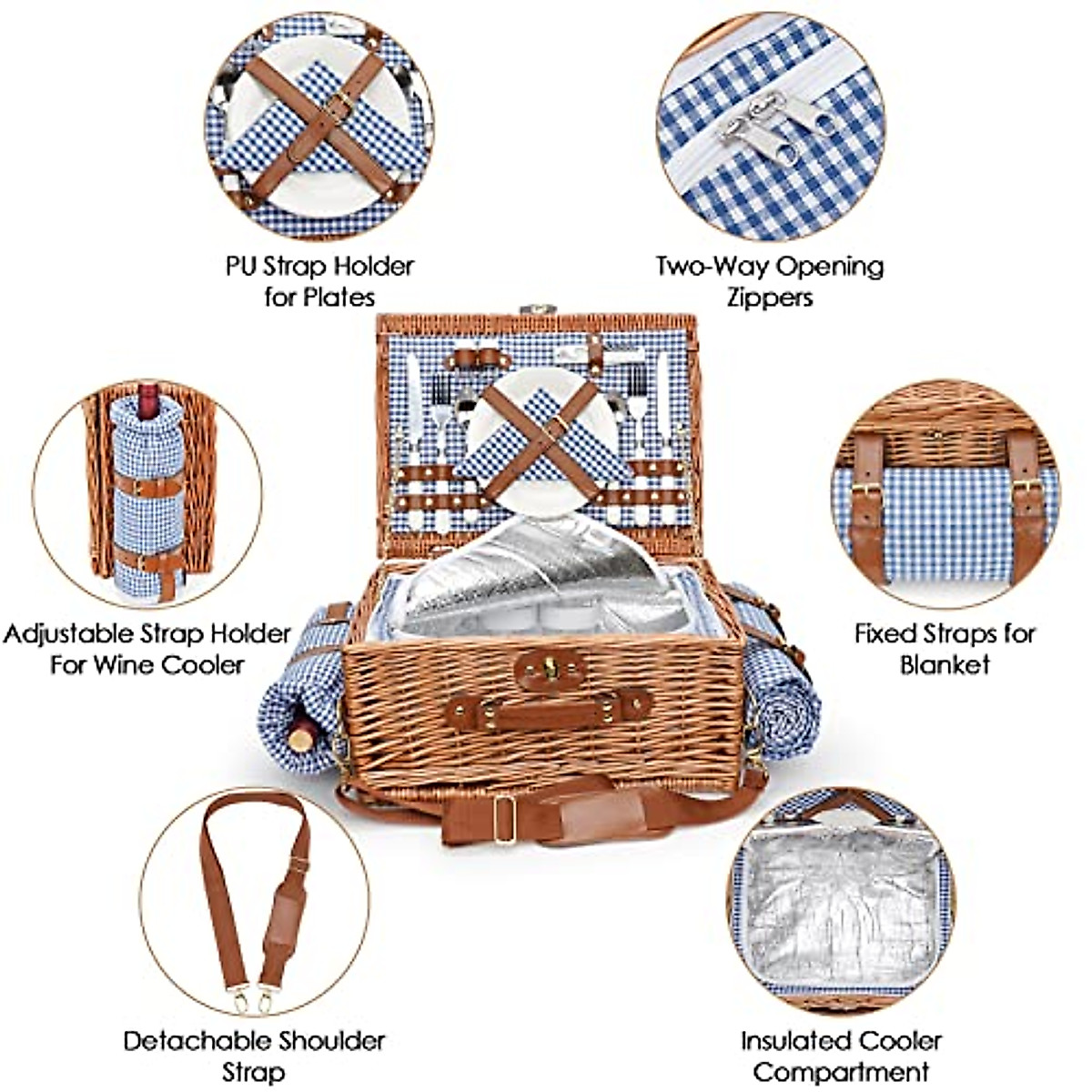 PU Strap Holder for Plates

Two-Way Opening Zippers

Adjustable Strap Holder For Wine Cooler

Fixed Straps for Blanket

Detachable Shoulder Strap

Insulated Cooler Compartment