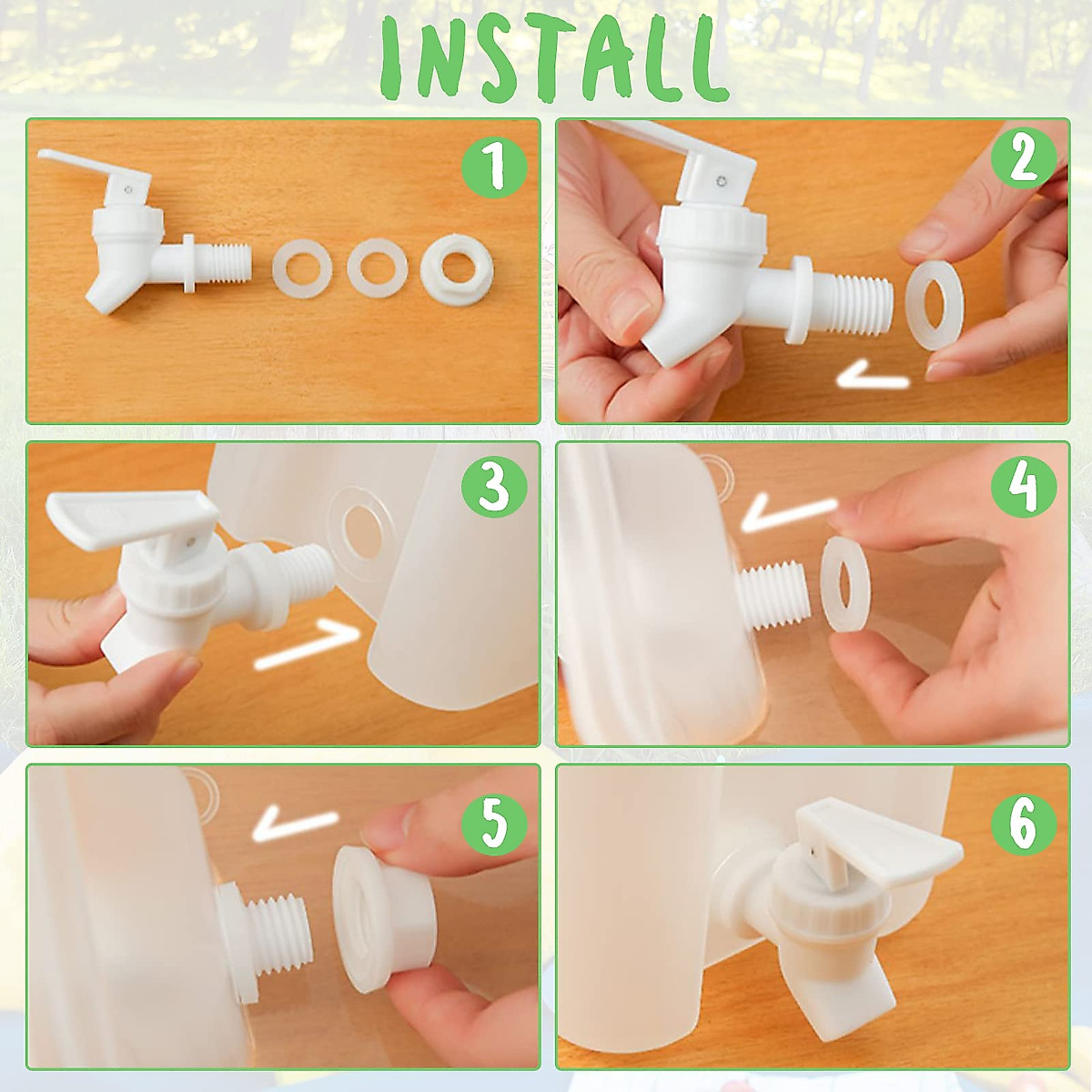 INSTALL

1

2

3

4

5

6