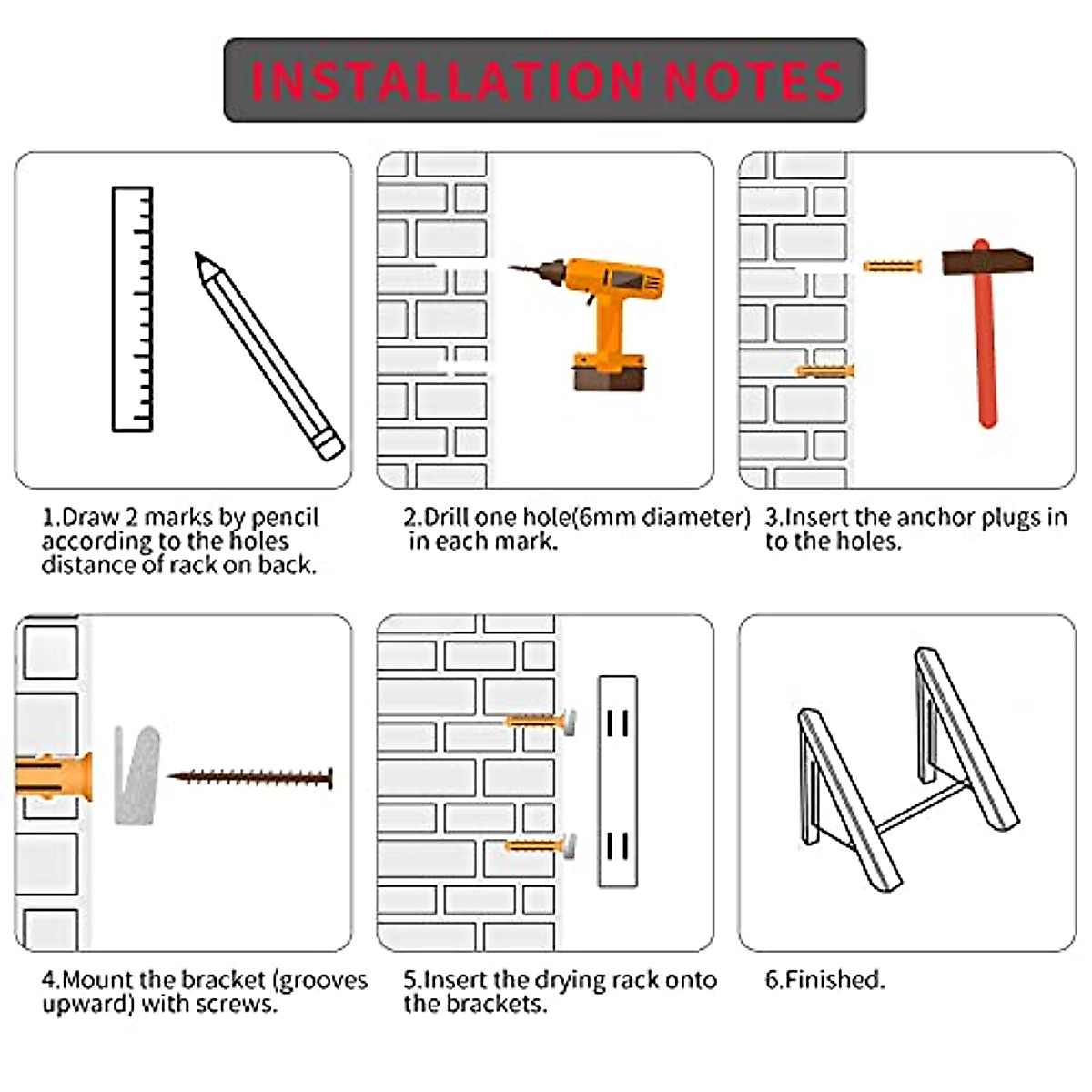 INSTALLATION NOTES

1.Draw 2 marks by pencil according to the holes distance of rack on back.

2.Drill one hole(6mm diameter) in each mark.

3.Insert the anchor plugs in to the holes.

4.Mount the bracket (grooves upward) with screws.

5.Insert the drying rack onto the brackets.

6.Finished.