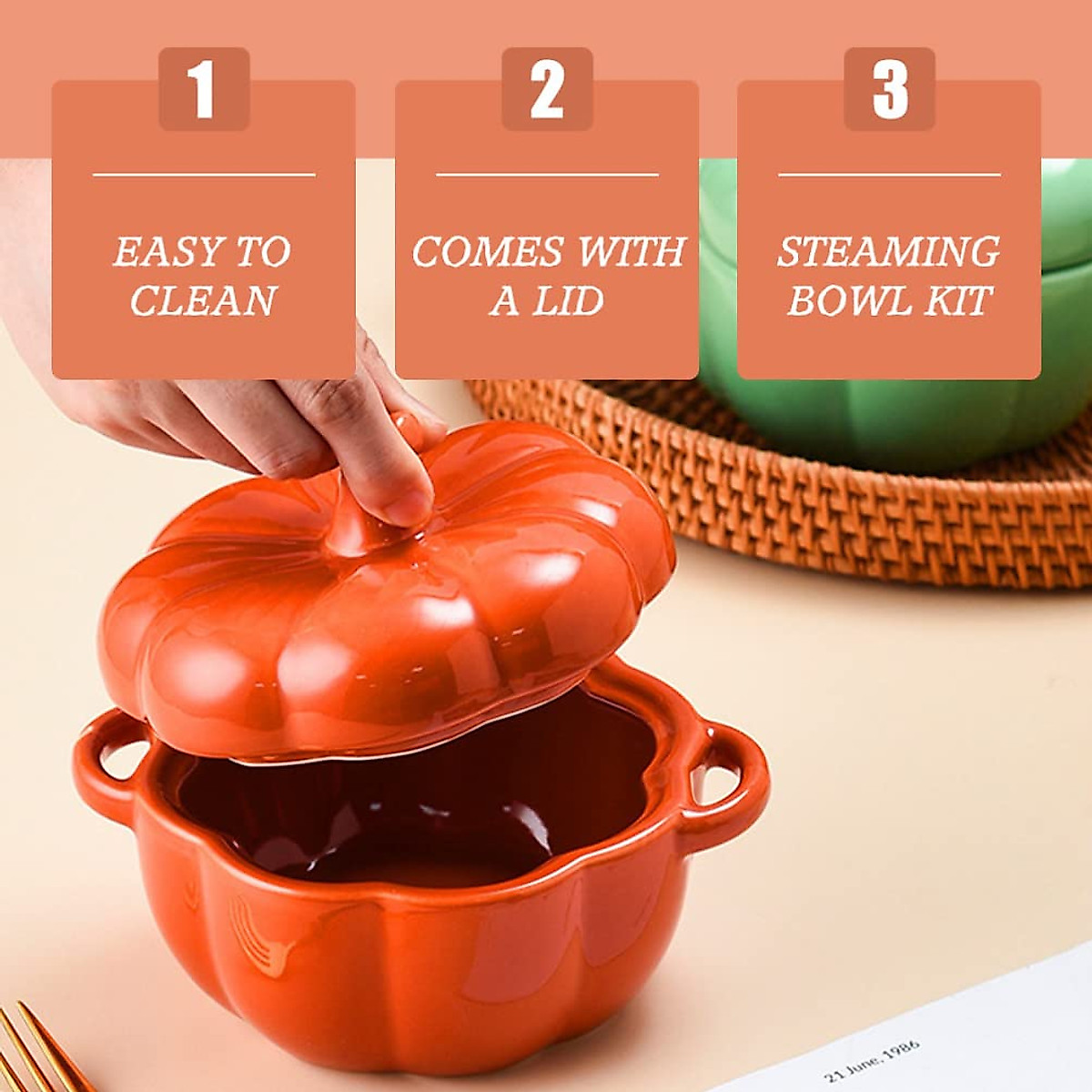 1

EASY TO CLEAN

2

COMES WITH A LID

3

STEAMING BOWL KIT

21 June, 1986