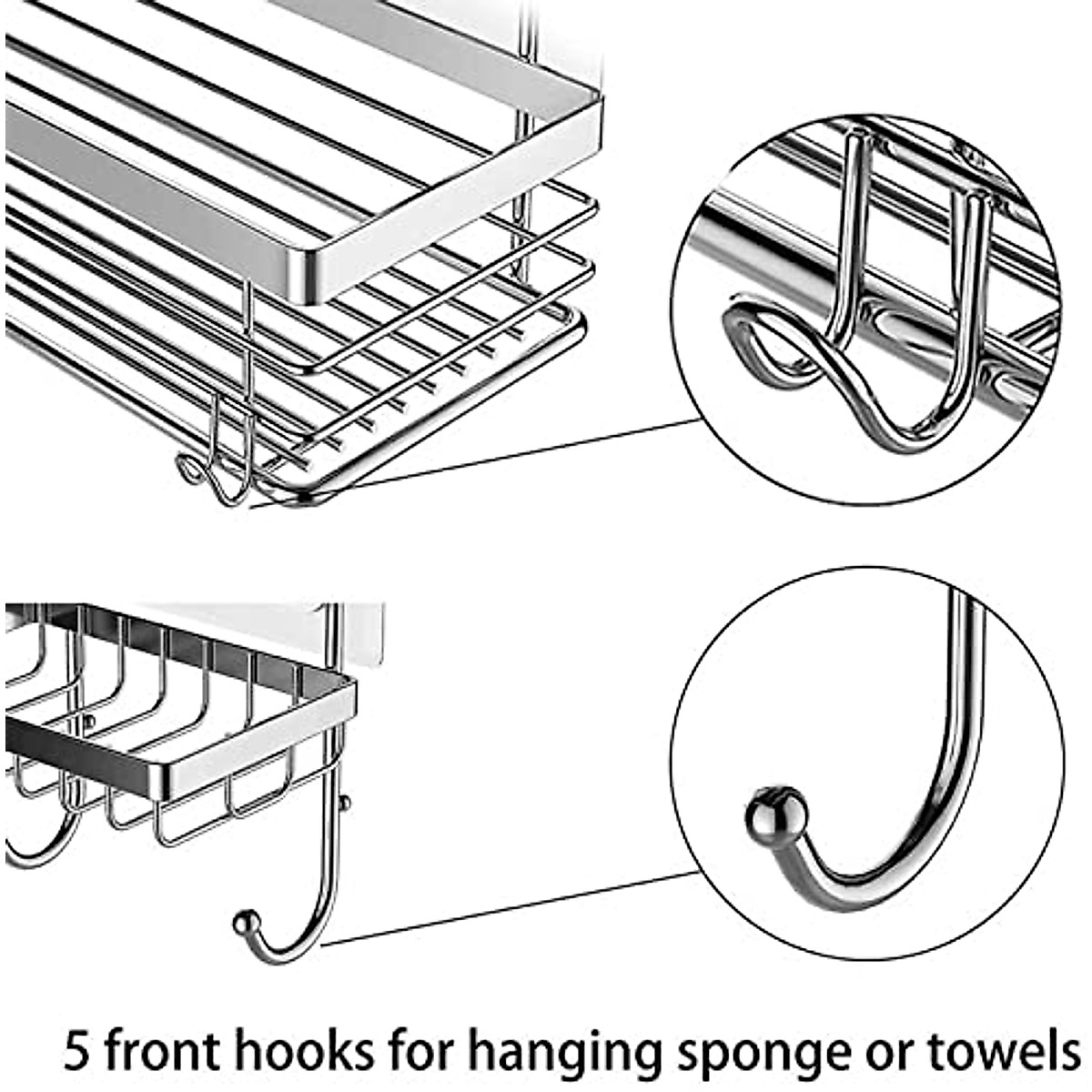 5 front hooks for hanging sponge or towels