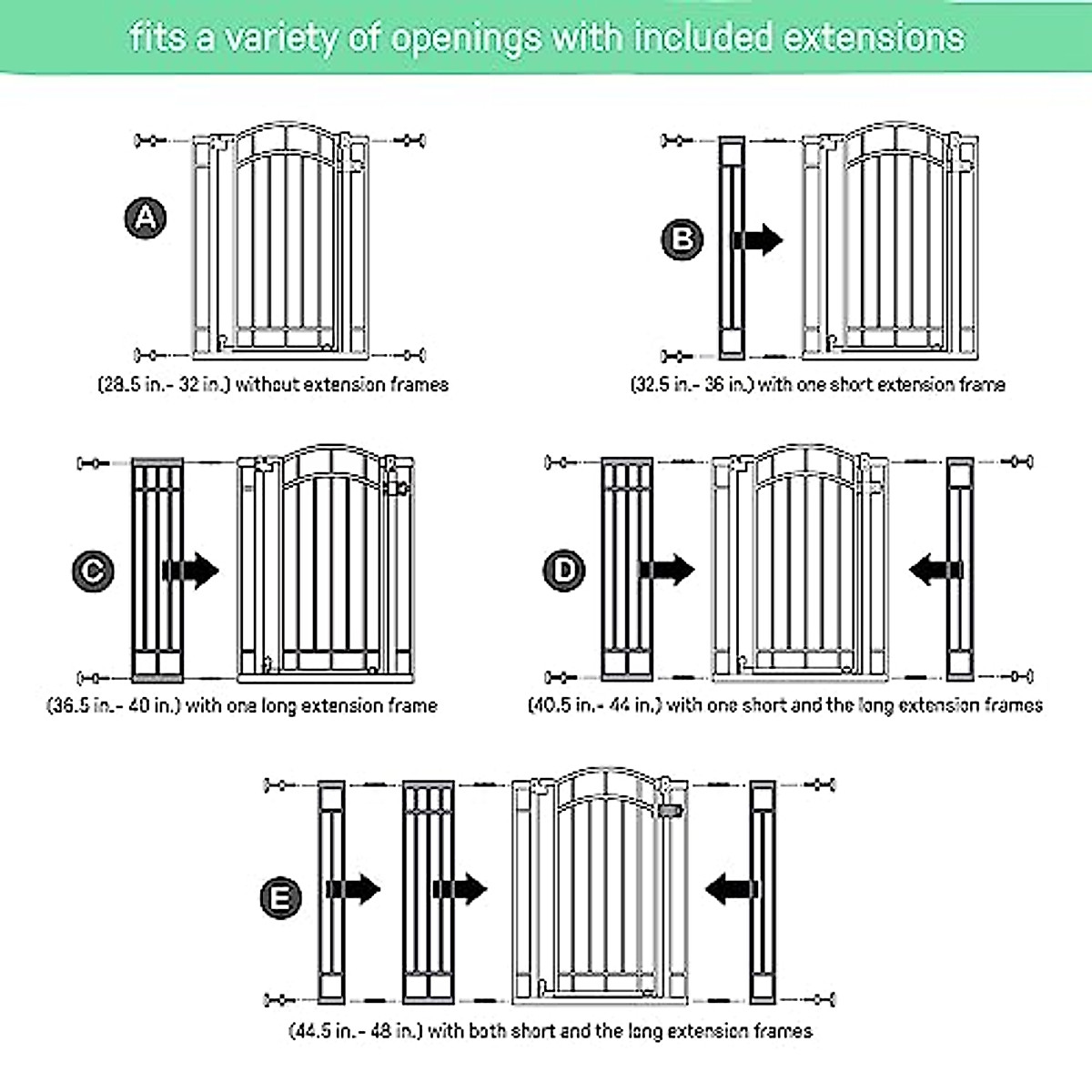 fits a variety of openings with included extensions

A

(28.5 in.- 32 in.) without extension frames

B

(32.5 in.- 36 in.) with one short extension frame

C

(36.5 in.- 40 in.) with one long extension frame

D

(40.5 in.- 44 in.) with one short and the long extension frames

E

(44.5 in.- 48 in.) with both short and the long extension frames