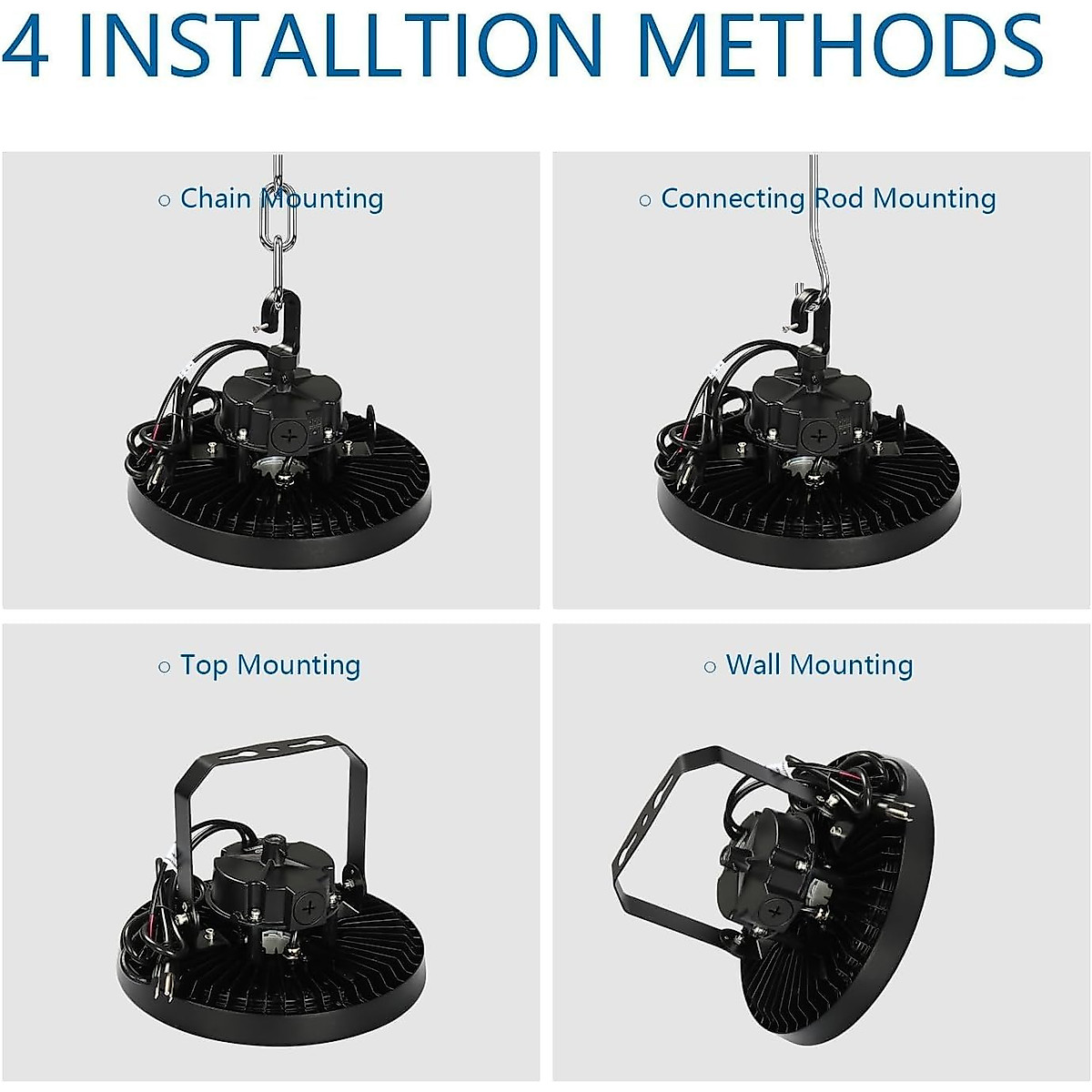 4 INSTALLTION METHODS

○ Chain Mounting

○ Connecting Rod Mounting

○ Top Mounting

○ Wall Mounting