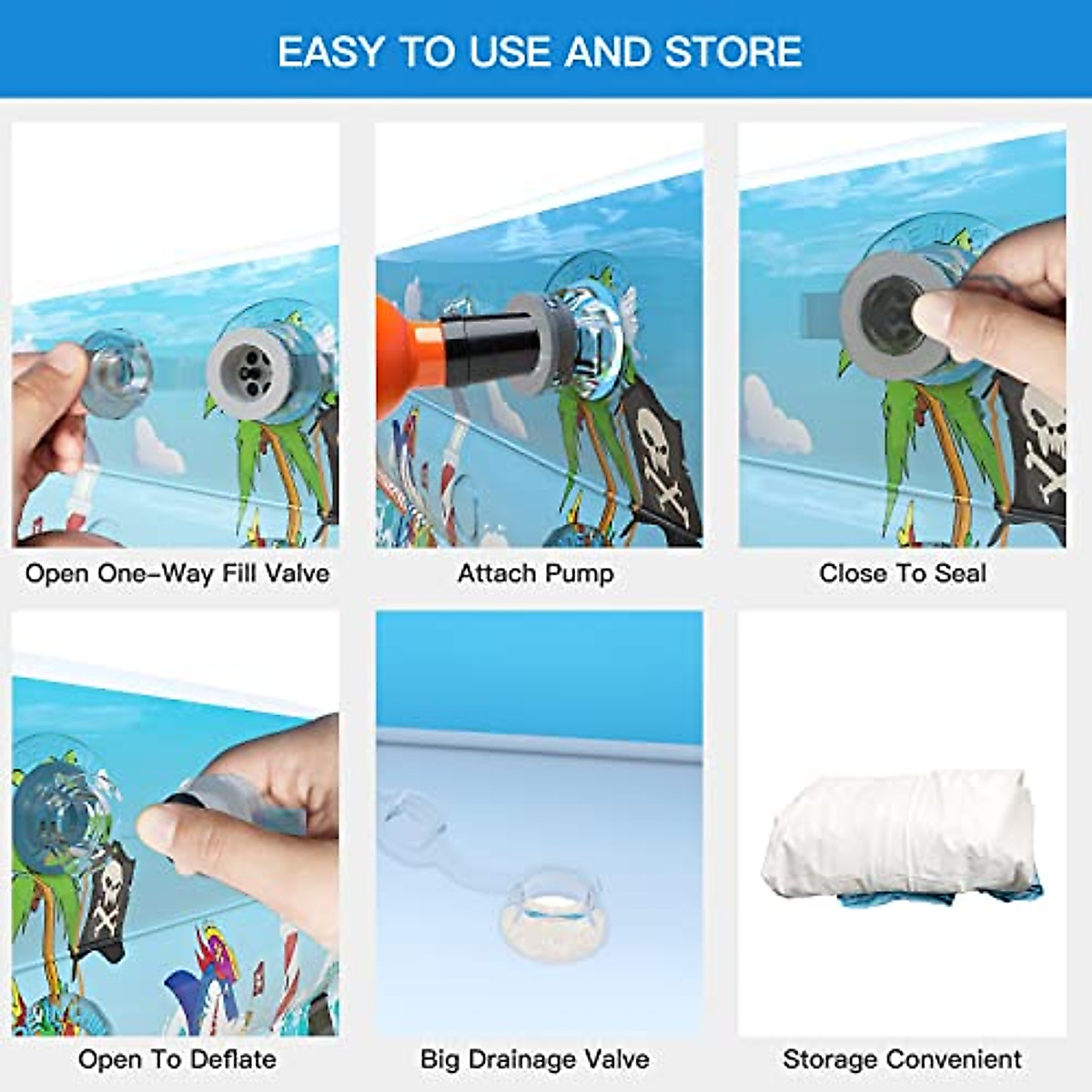 EASY TO USE AND STORE

Open One-Way Fill Valve

Attach Pump

Close To Seal

Open To Deflate

Big Drainage Valve

Storage Convenient