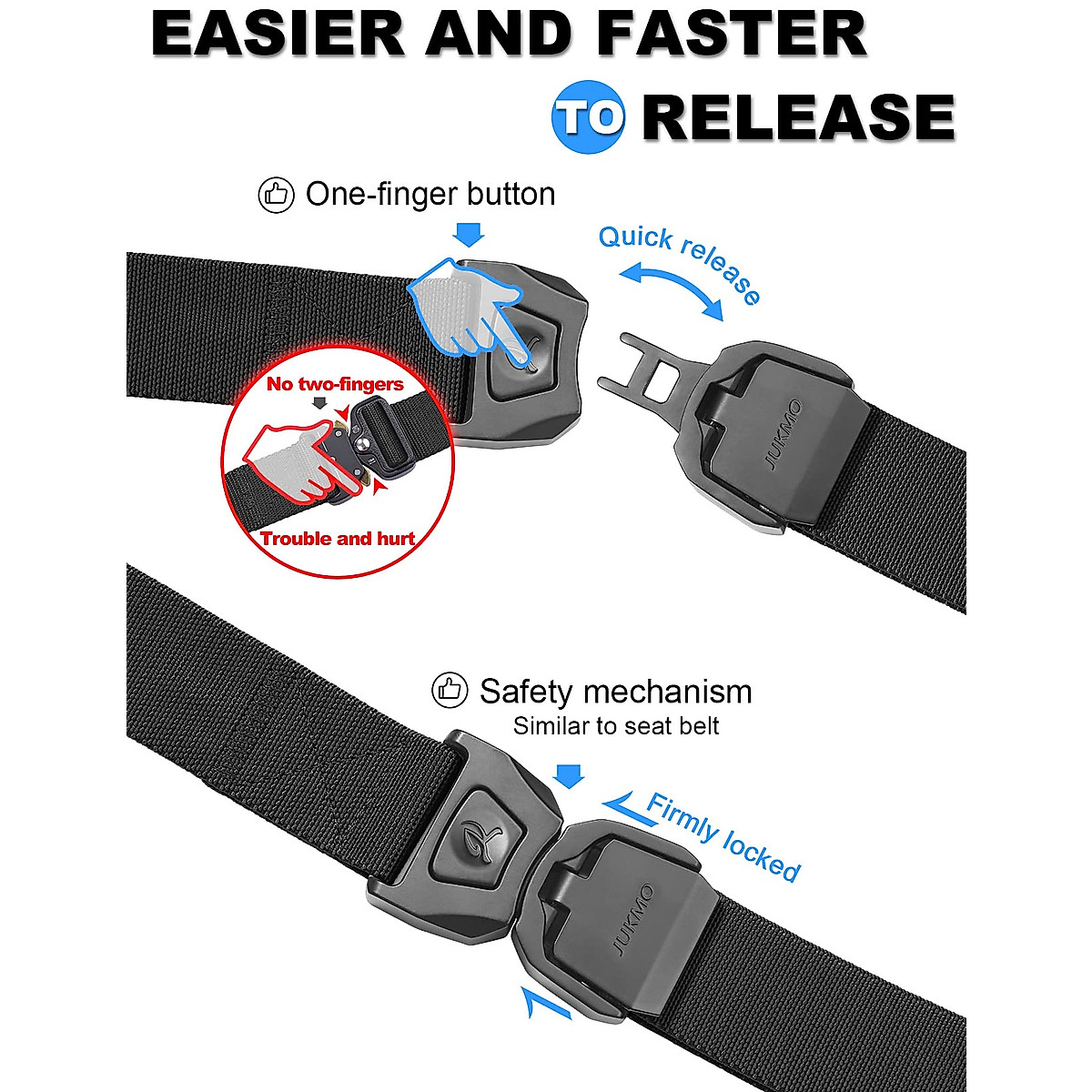 EASIER AND FASTER

TO RELEASE

One-finger button

Quick release

No two-fingers

Trouble and hurt

JUKMO

Safety mechanism
Similar to seat belt

Firmly locked

JUKMO