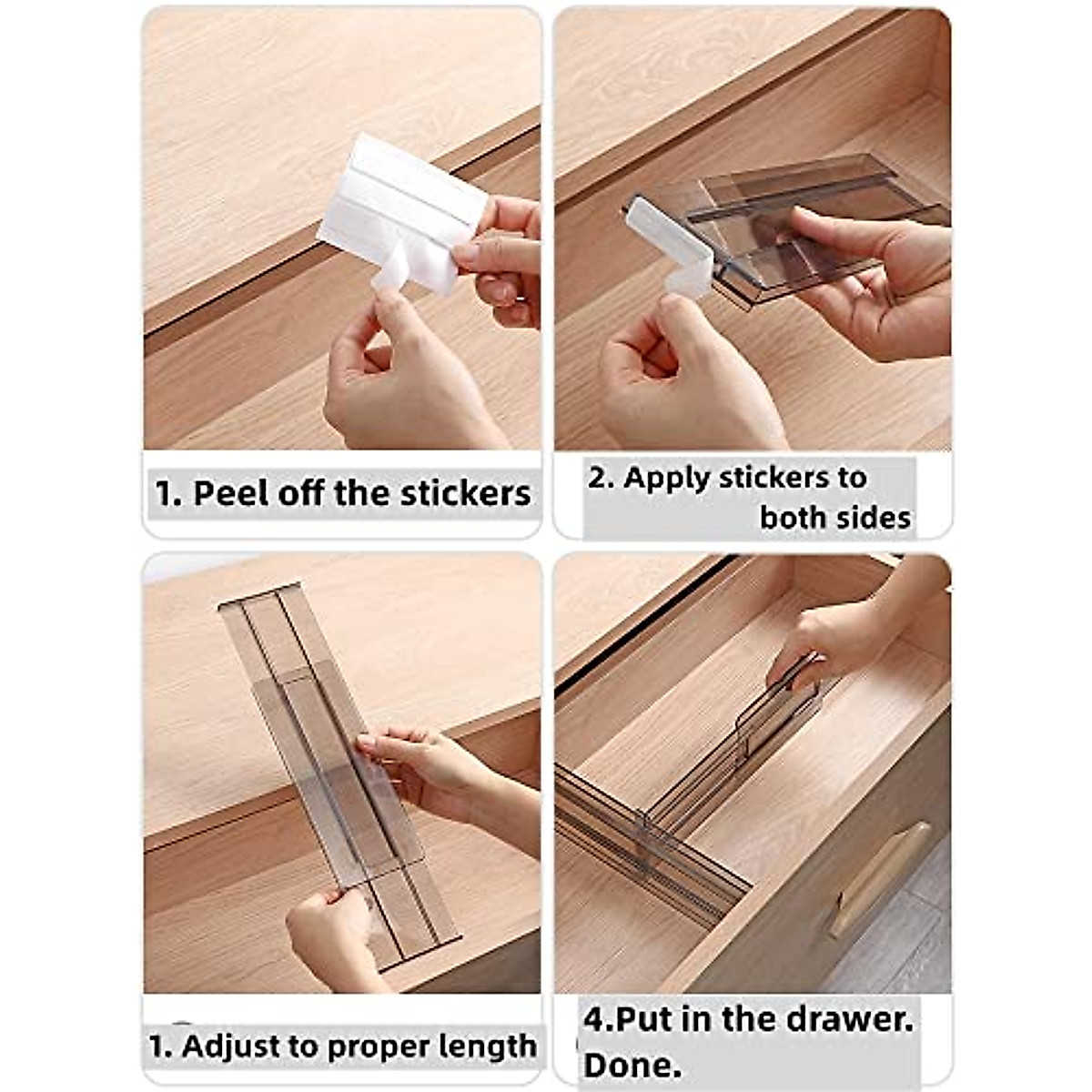 1. Peel off the stickers

2. Apply stickers to both sides

1. Adjust to proper length

4.Put in the drawer. Done.